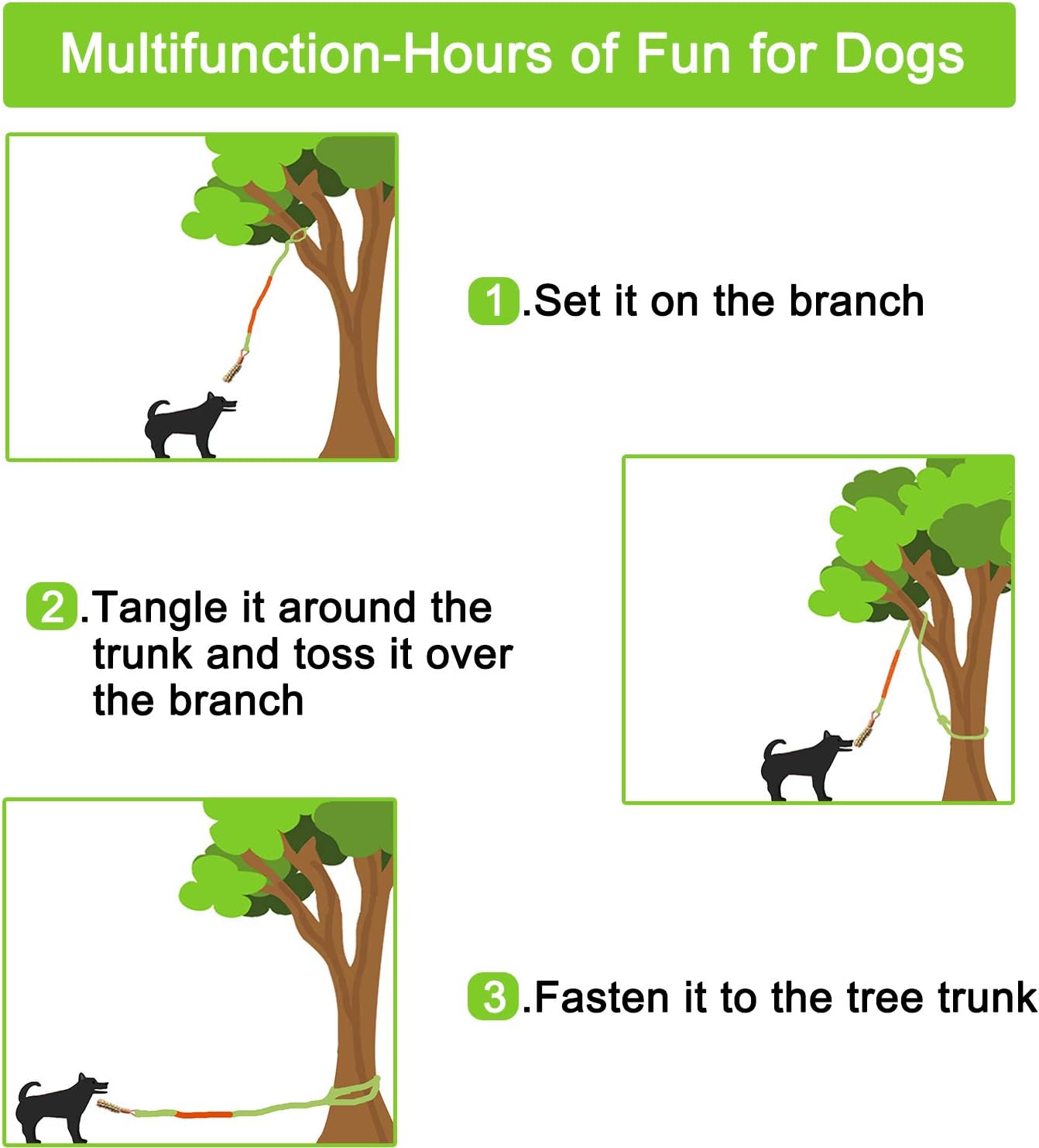 Multifunction-Hours of Fun for Dogs

1.Set it on the branch

2.Tangle it around the trunk and toss it over the branch

3.Fasten it to the tree trunk