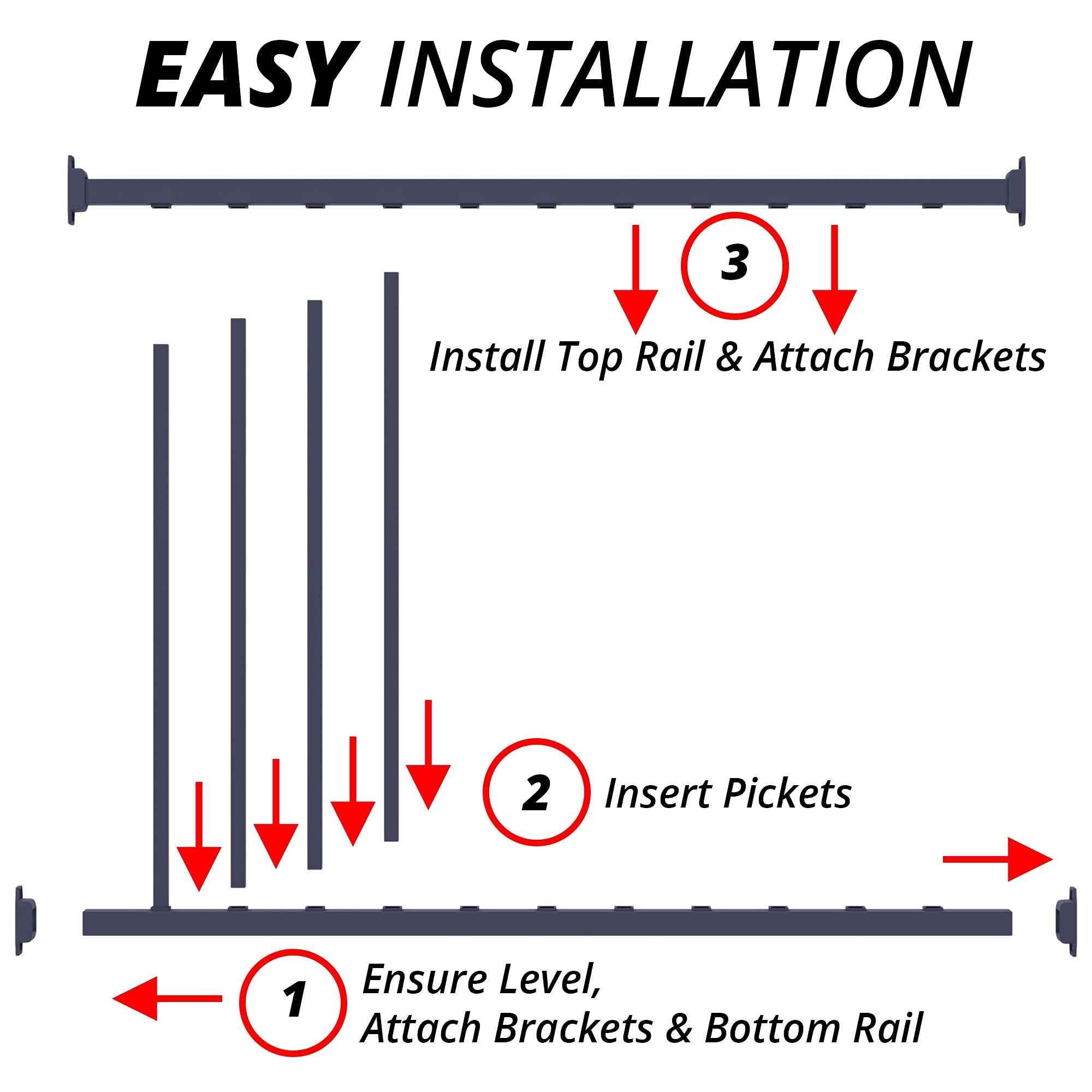 EASY INSTALLATION

3
Install Top Rail & Attach Brackets

2
Insert Pickets

1
Ensure Level,
Attach Brackets & Bottom Rail