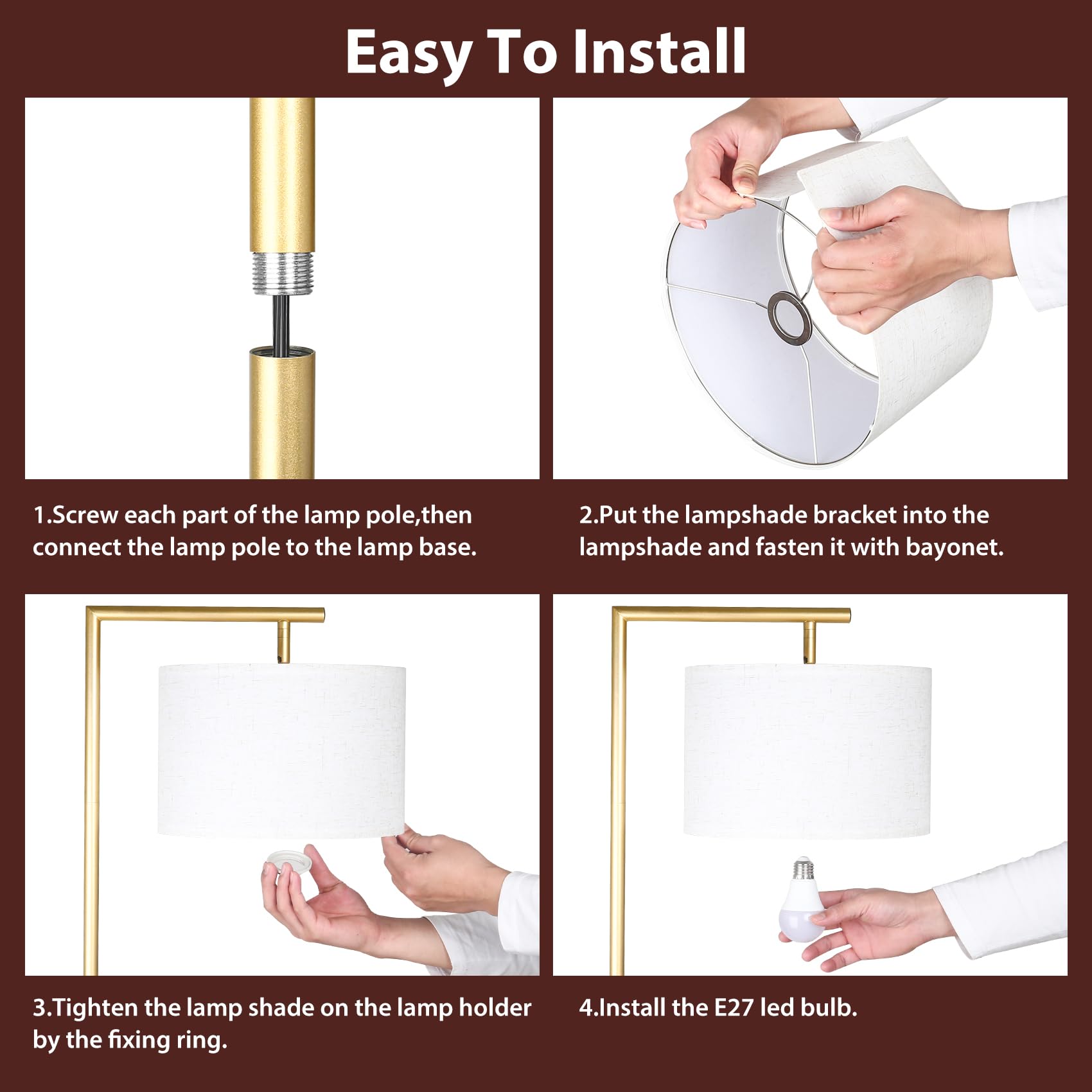 Easy To Install

1.Screw each part of the lamp pole,then connect the lamp pole to the lamp base.

2.Put the lampshade bracket into the lampshade and fasten it with bayonet.

3.Tighten the lamp shade on the lamp holder by the fixing ring.

4.Install the E27 led bulb.