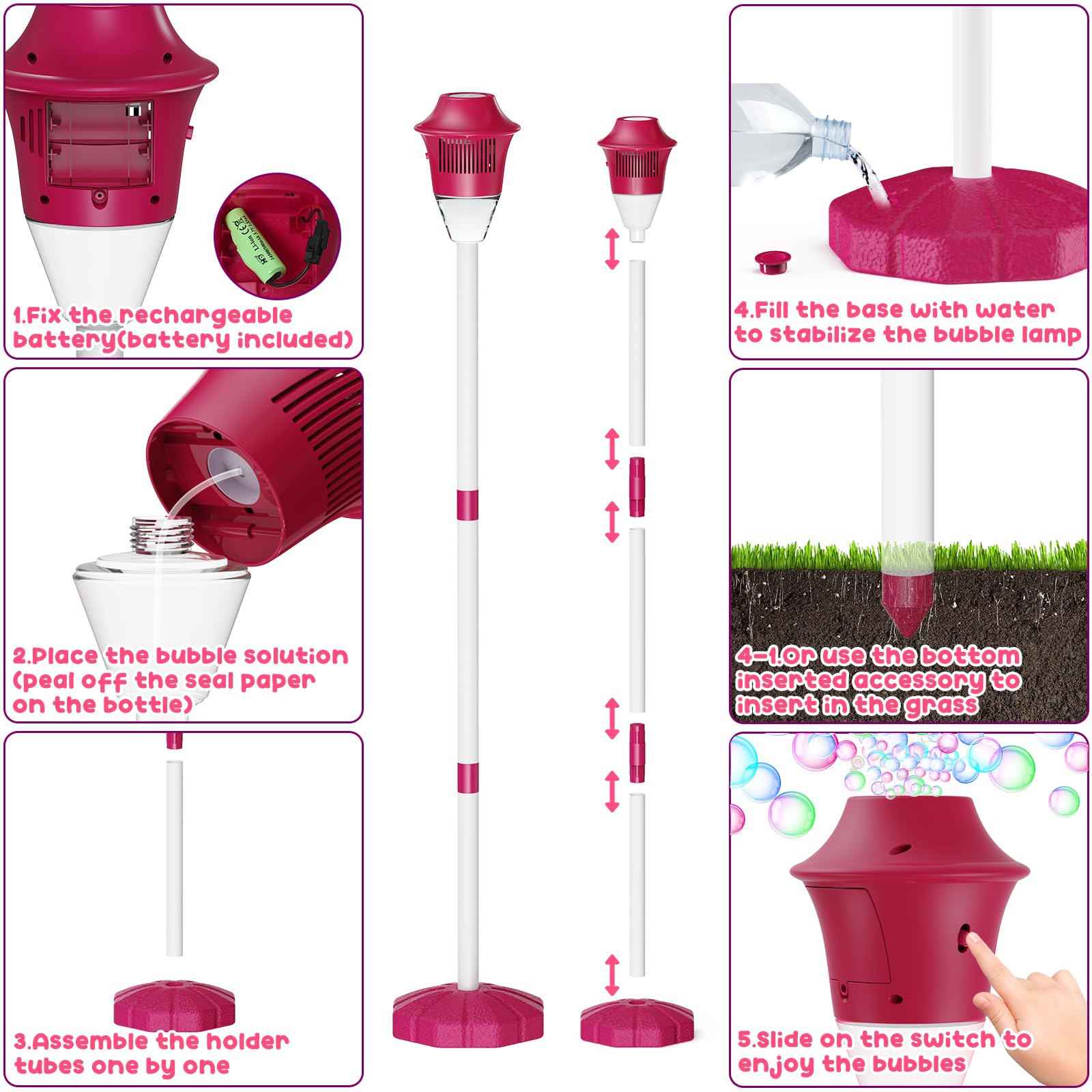 1.Fix the rechargeable battery(battery included)

2.Place the bubble solution (peal off the seal paper on the bottle)

3.Assemble the holder tubes one by one

4.Fill the base with water to stabilize the bubble lamp

4-1.Or use the bottom inserted accessory to insert in the grass

5.Slide on the switch to enjoy the bubbles