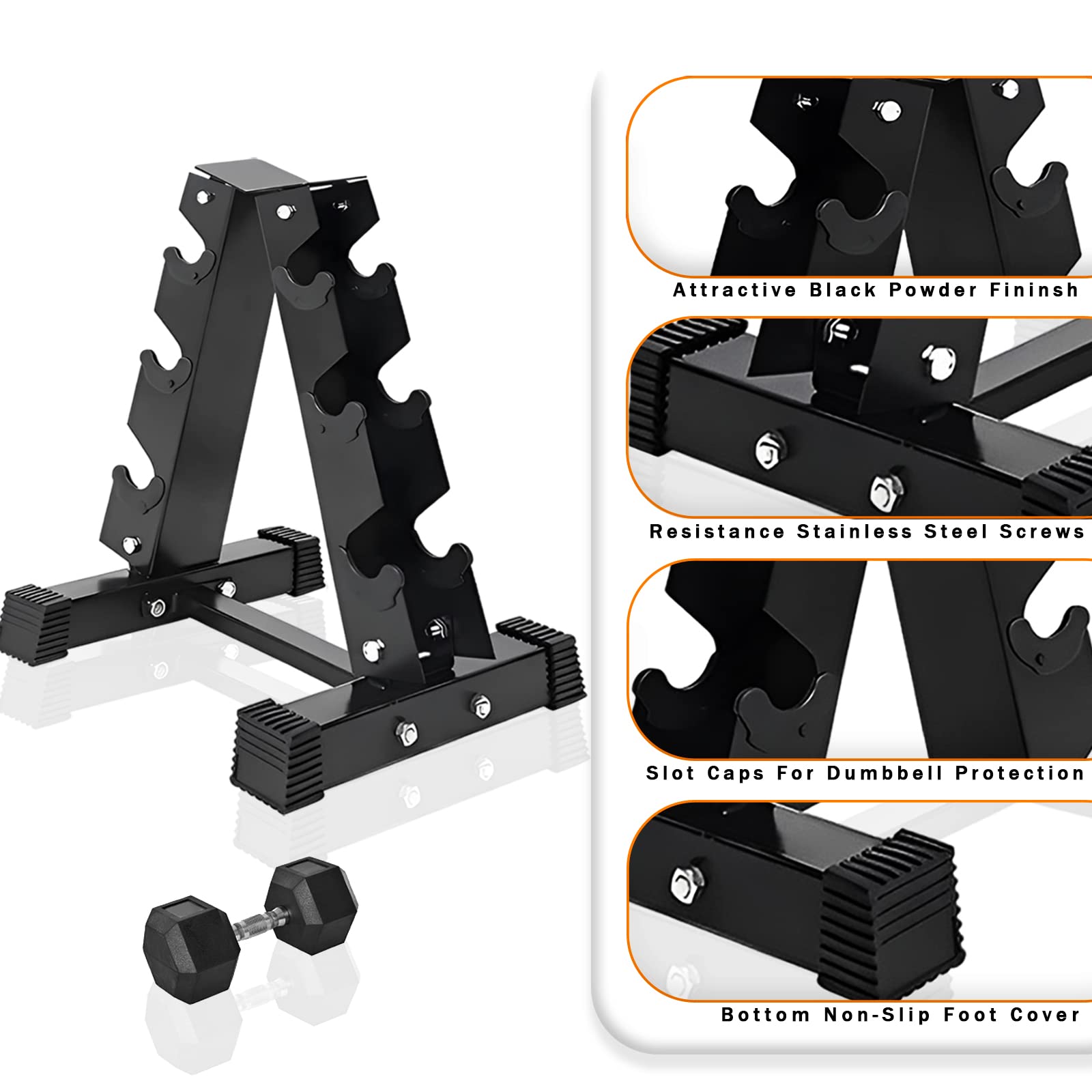 Attractive Black Powder Fininsh

Resistance Stainless Steel Screws

Slot Caps For Dumbbell Protection

Bottom Non-Slip Foot Cover