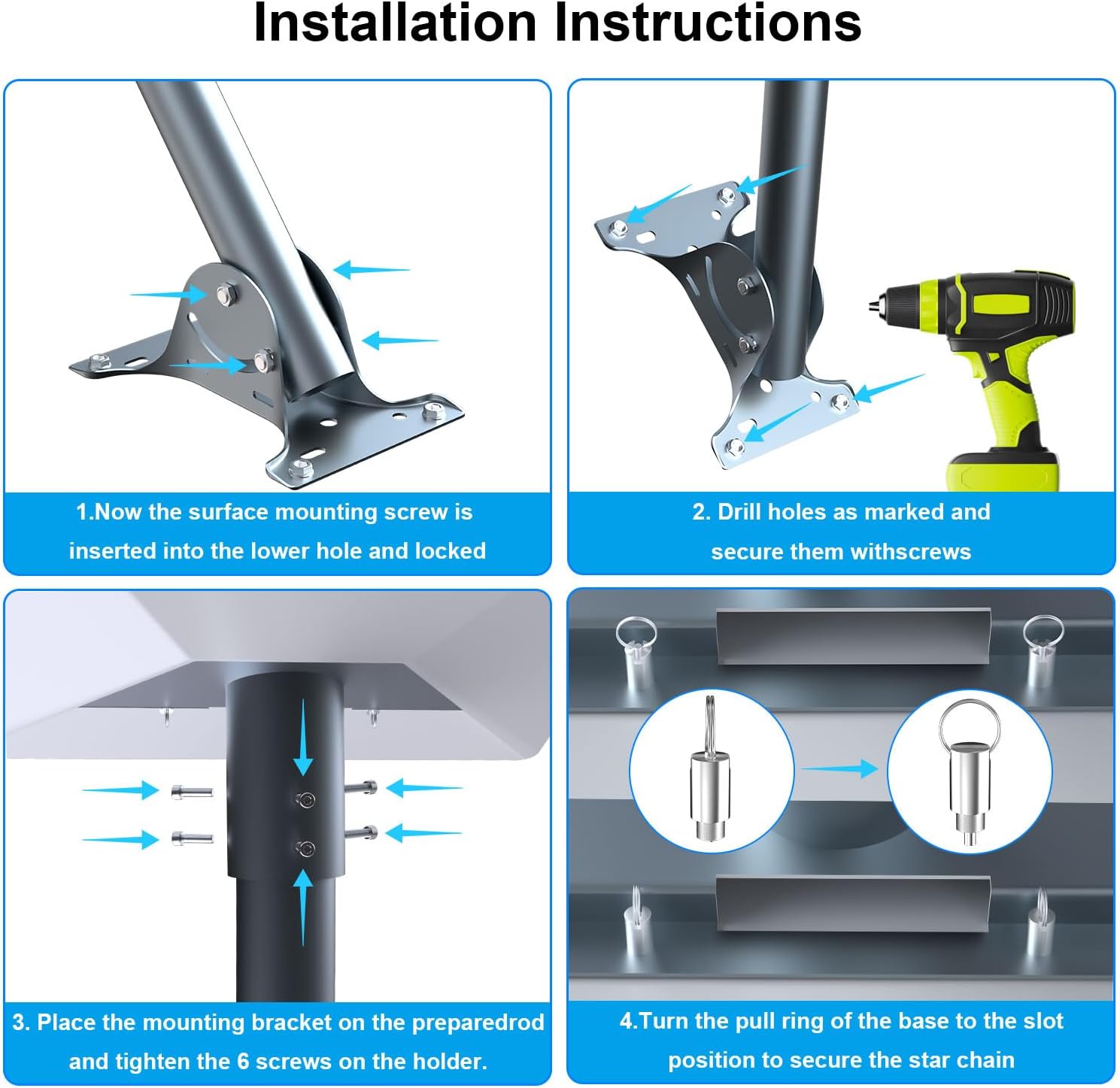 Installation Instructions

1.Now the surface mounting screw is inserted into the lower hole and locked

2. Drill holes as marked and secure them withscrews

3. Place the mounting bracket on the preparedrod and tighten the 6 screws on the holder.

4.Turn the pull ring of the base to the slot position to secure the star chain