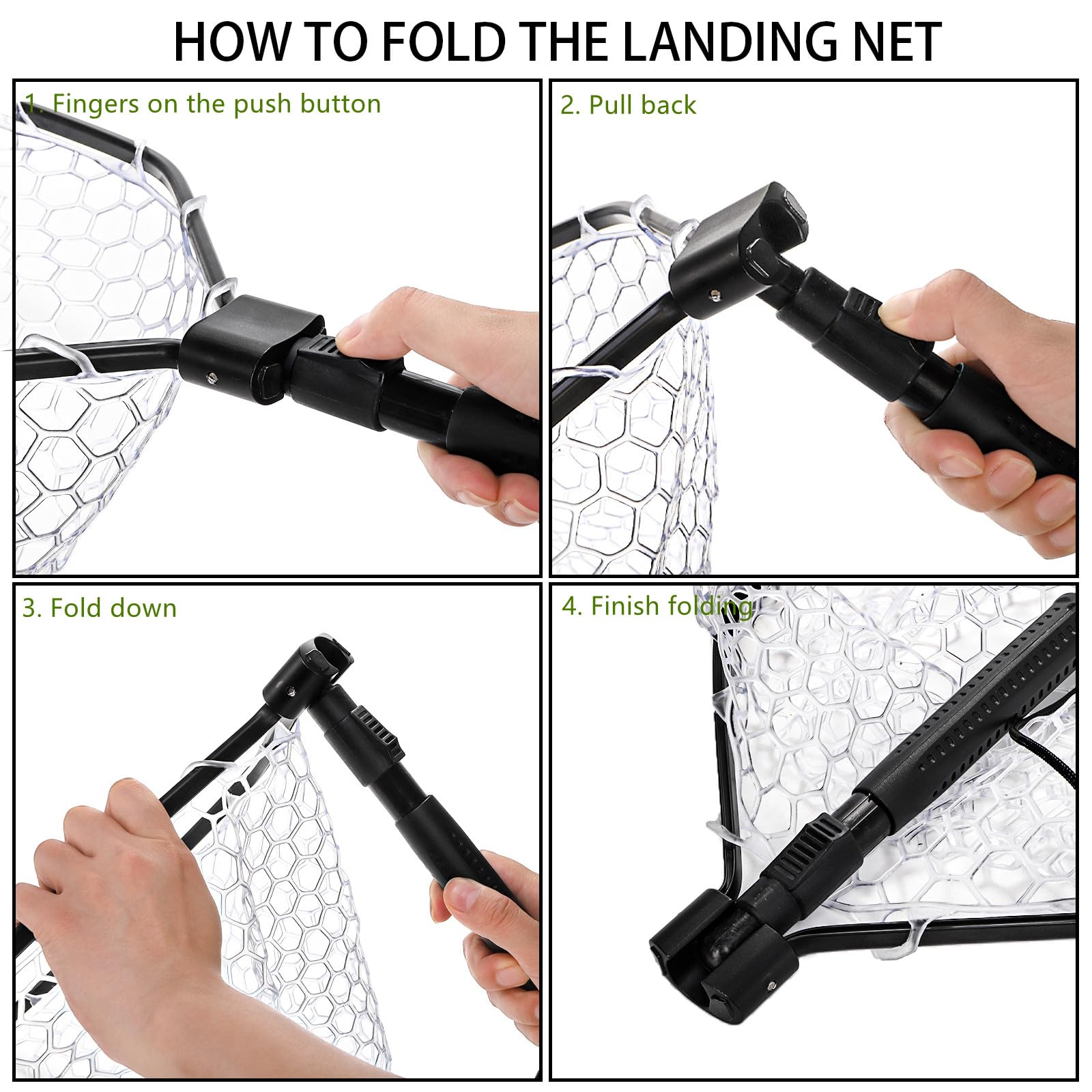 HOW TO FOLD THE LANDING NET

1. Fingers on the push button

2. Pull back

3. Fold down

4. Finish folding