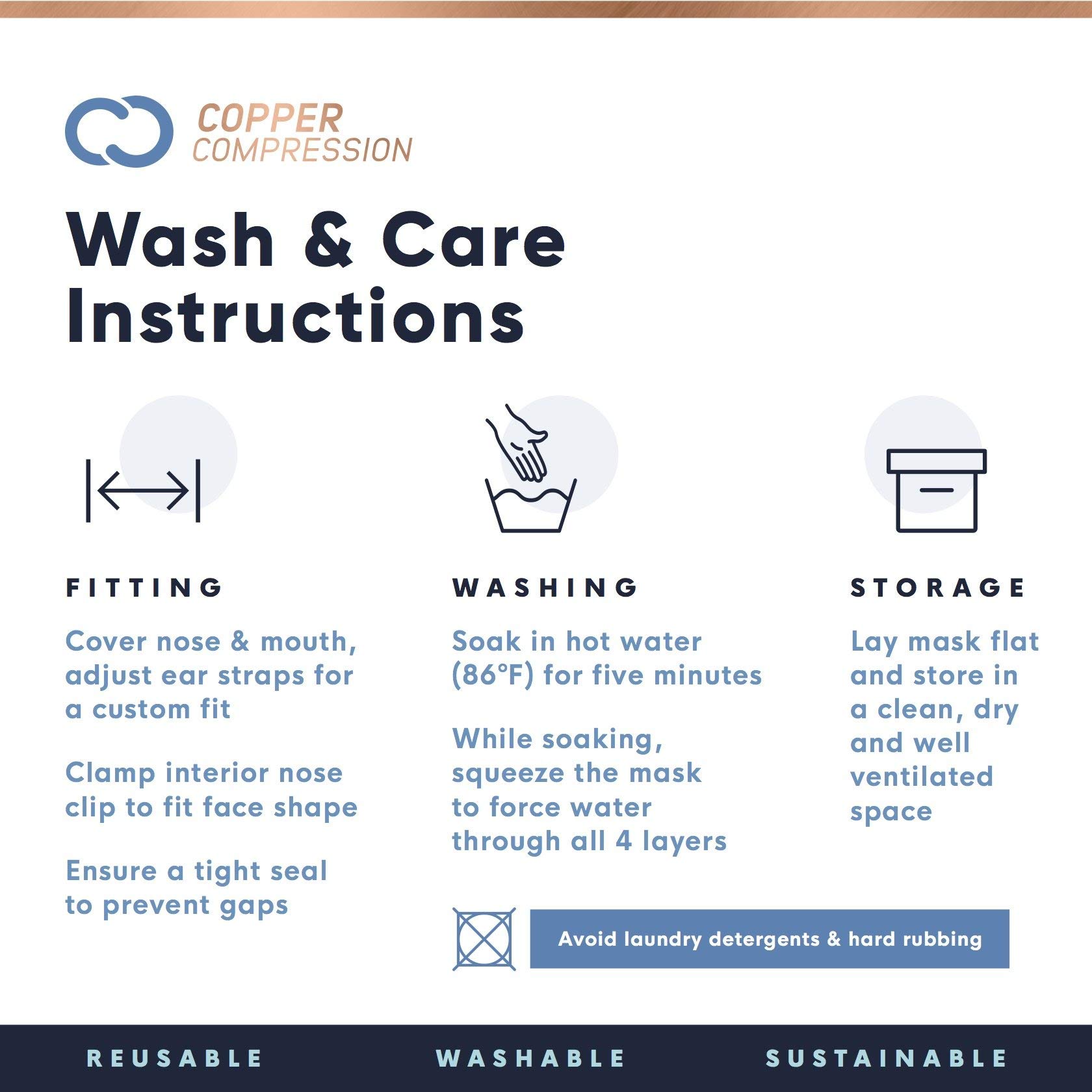 COPPER COMPRESSION

Wash & Care Instructions

FITTING

Cover nose & mouth, adjust ear straps for a custom fit

Clamp interior nose clip to fit face shape

Ensure a tight seal to prevent gaps

WASHING

Soak in hot water (86°F) for five minutes

While soaking, squeeze the mask to force water through all 4 layers

Avoid laundry detergents & hard rubbing

STORAGE

Lay mask flat and store in a clean, dry and well ventilated space

REUSABLE WASHABLE SUSTAINABLE