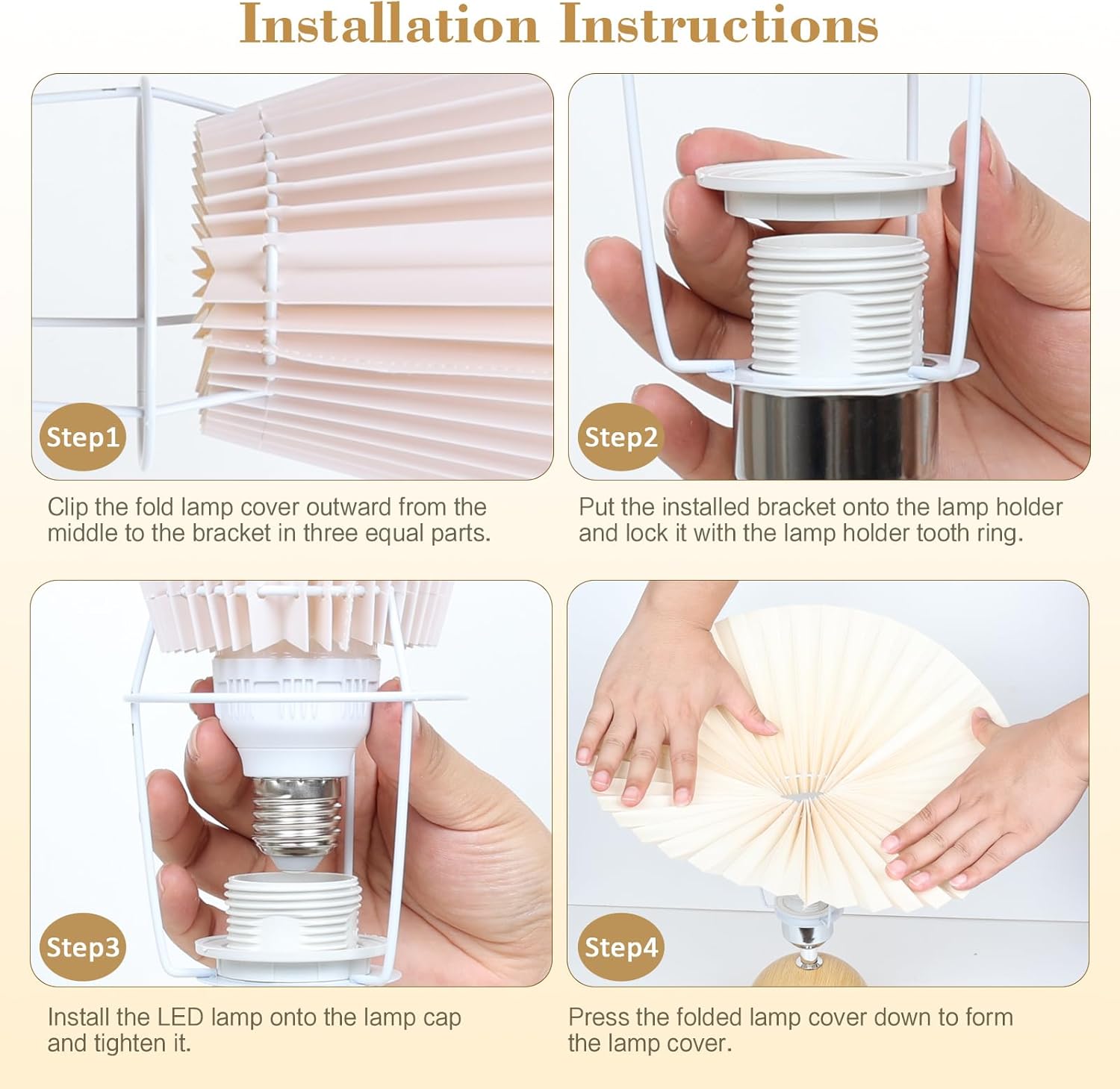 Installation Instructions

Step1

Clip the fold lamp cover outward from the middle to the bracket in three equal parts.

Step2

Put the installed bracket onto the lamp holder and lock it with the lamp holder tooth ring.

Step3

Install the LED lamp onto the lamp cap and tighten it.

Step4

Press the folded lamp cover down to form the lamp cover.