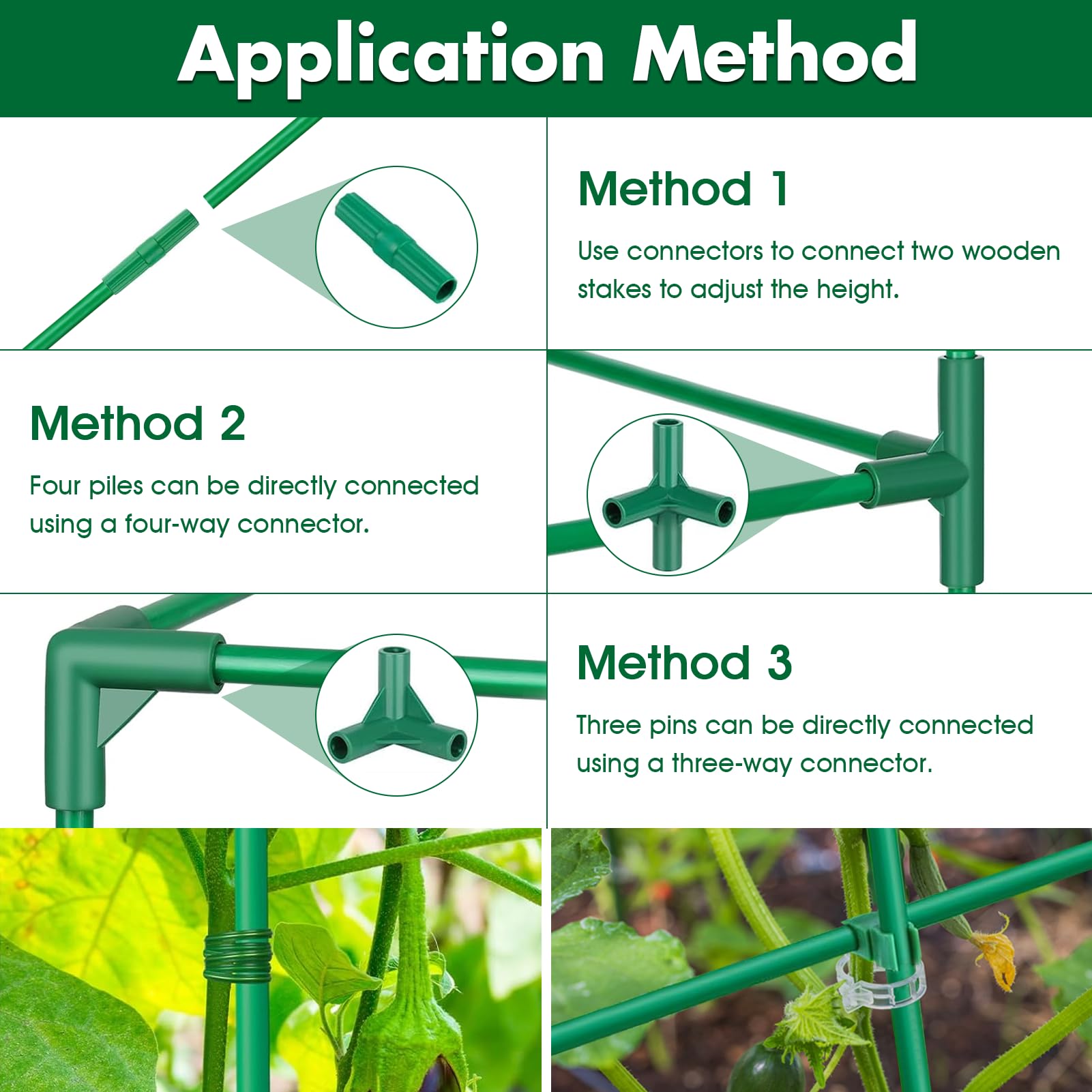 Application Method

Method 1

Use connectors to connect two wooden stakes to adjust the height.

Method 2

Four piles can be directly connected using a four-way connector.

Method 3

Three pins can be directly connected using a three-way connector.