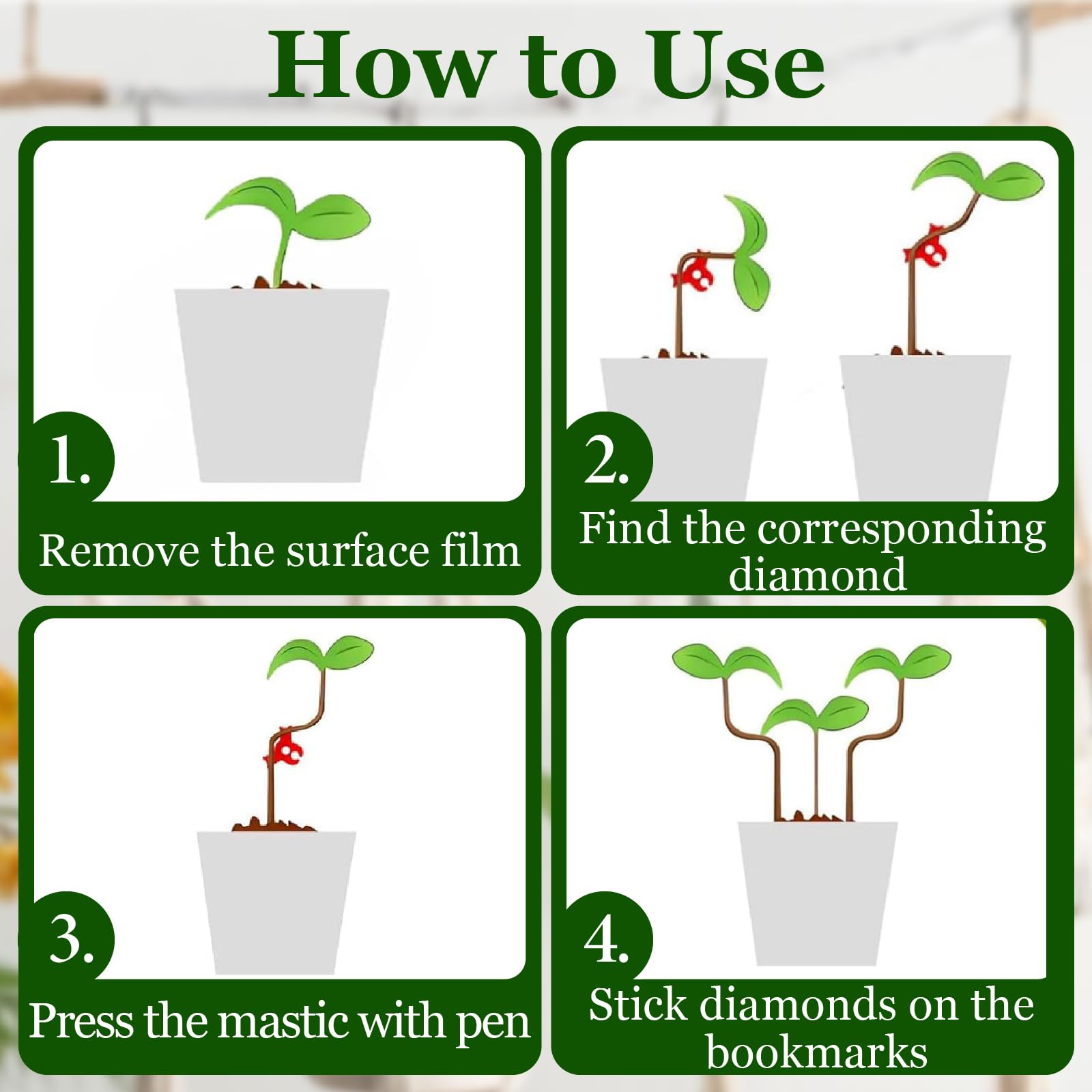 How to Use

1.

Remove the surface film

2.

Find the corresponding diamond

3.

Press the mastic with pen

4.

Stick diamonds on the bookmarks