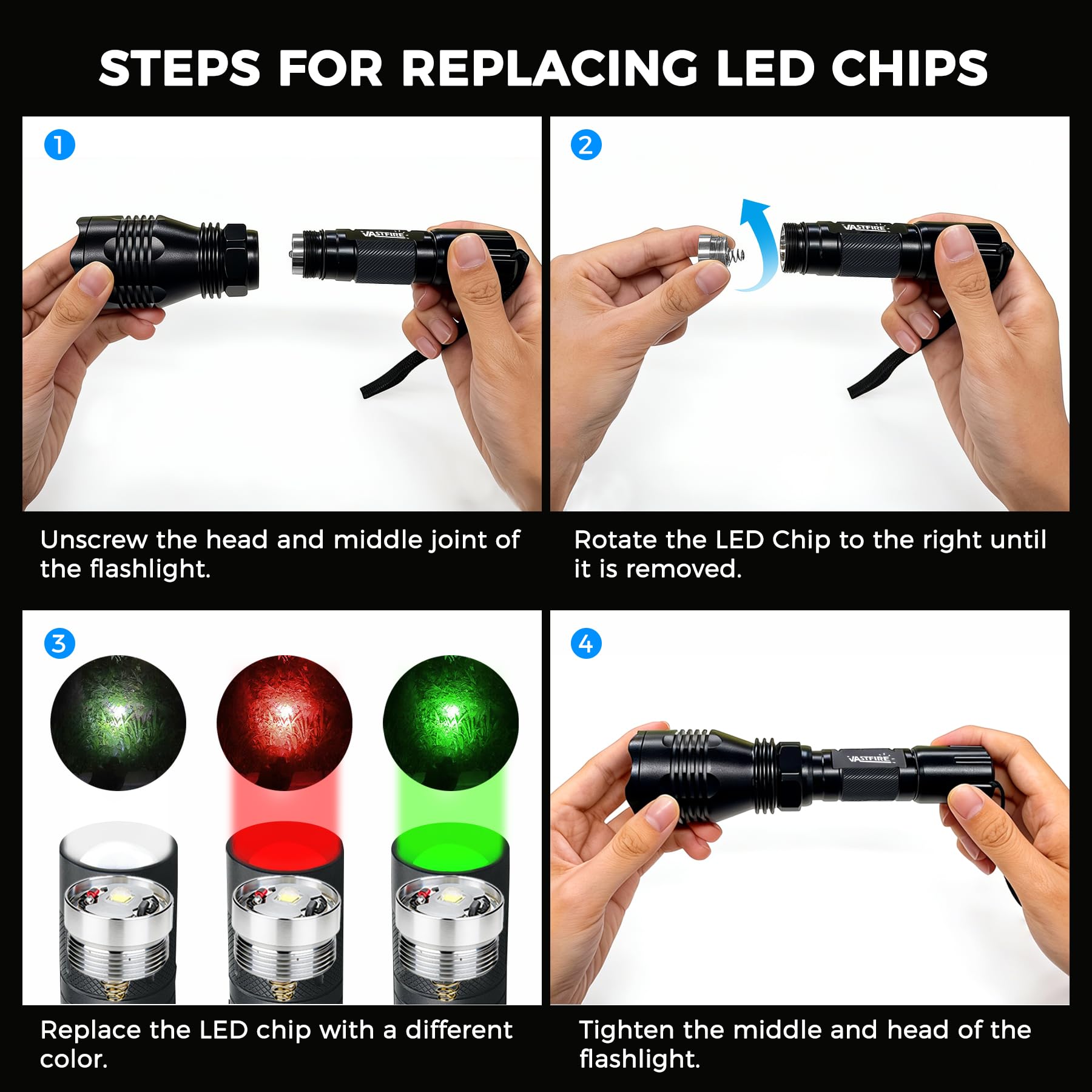 STEPS FOR REPLACING LED CHIPS

1

VASTFIRE

Unscrew the head and middle joint of the flashlight.

2

VASTFIRE

Rotate the LED Chip to the right until it is removed.

3

Replace the LED chip with a different color.

4

VASTFIRE

Tighten the middle and head of the flashlight.