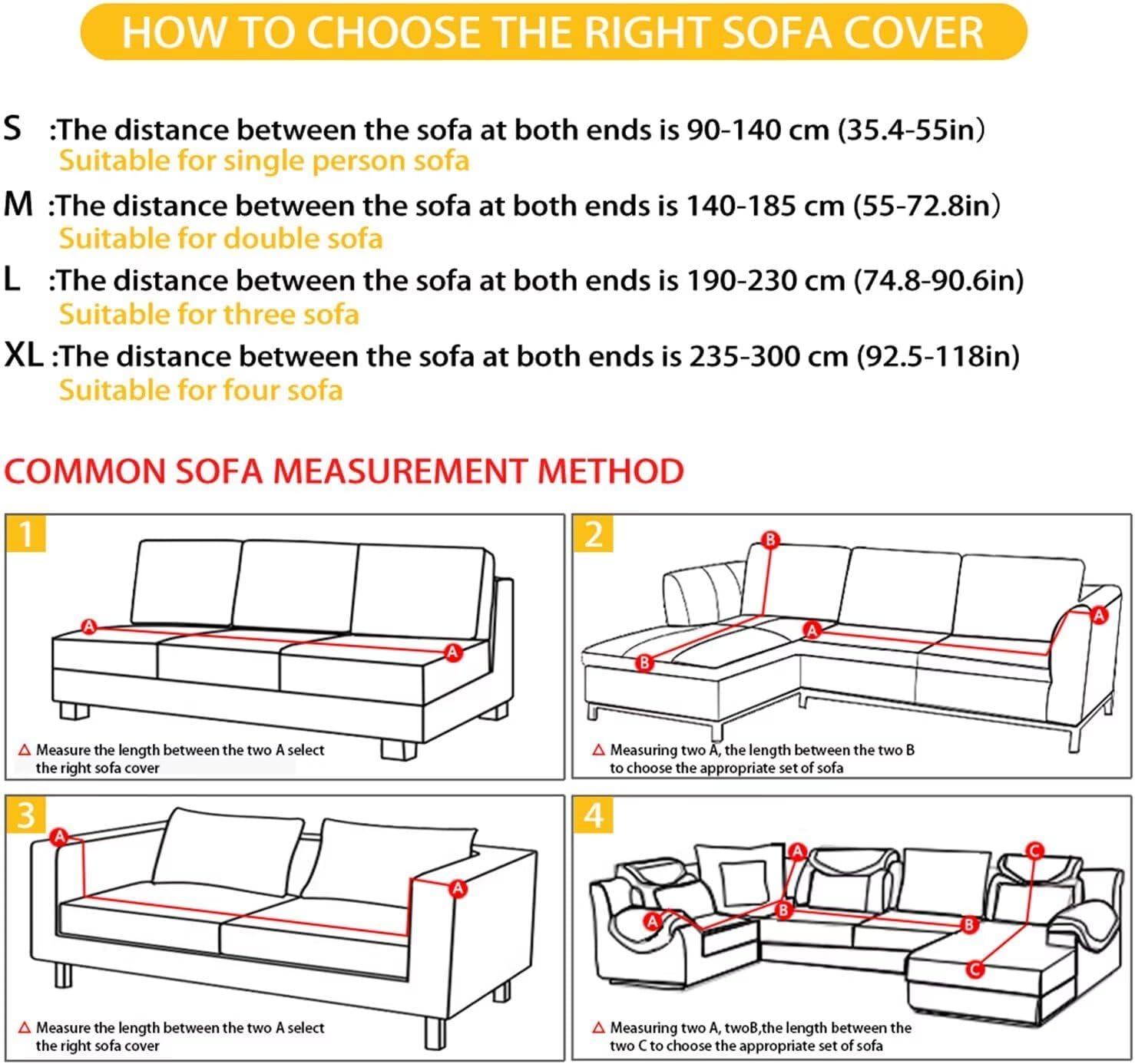 HOW TO CHOOSE THE RIGHT SOFA COVER

S :The distance between the sofa at both ends is 90-140 cm (35.4-55in)
Suitable for single person sofa

M :The distance between the sofa at both ends is 140-185 cm (55-72.8in)
Suitable for double sofa

L :The distance between the sofa at both ends is 190-230 cm (74.8-90.6in)
Suitable for three sofa

XL :The distance between the sofa at both ends is 235-300 cm (92.5-118in)
Suitable for four sofa

COMMON SOFA MEASUREMENT METHOD

1

A A

△ Measure the length between the two A select the right sofa cover

2

B A A B

△ Measuring two A, the length between the two B to choose the appropriate set of sofa

3

A A

△ Measure the length between the two A select the right sofa cover

4

A C A B B C

△ Measuring two A, twoB,the length between the two C to choose the appropriate set of sofa