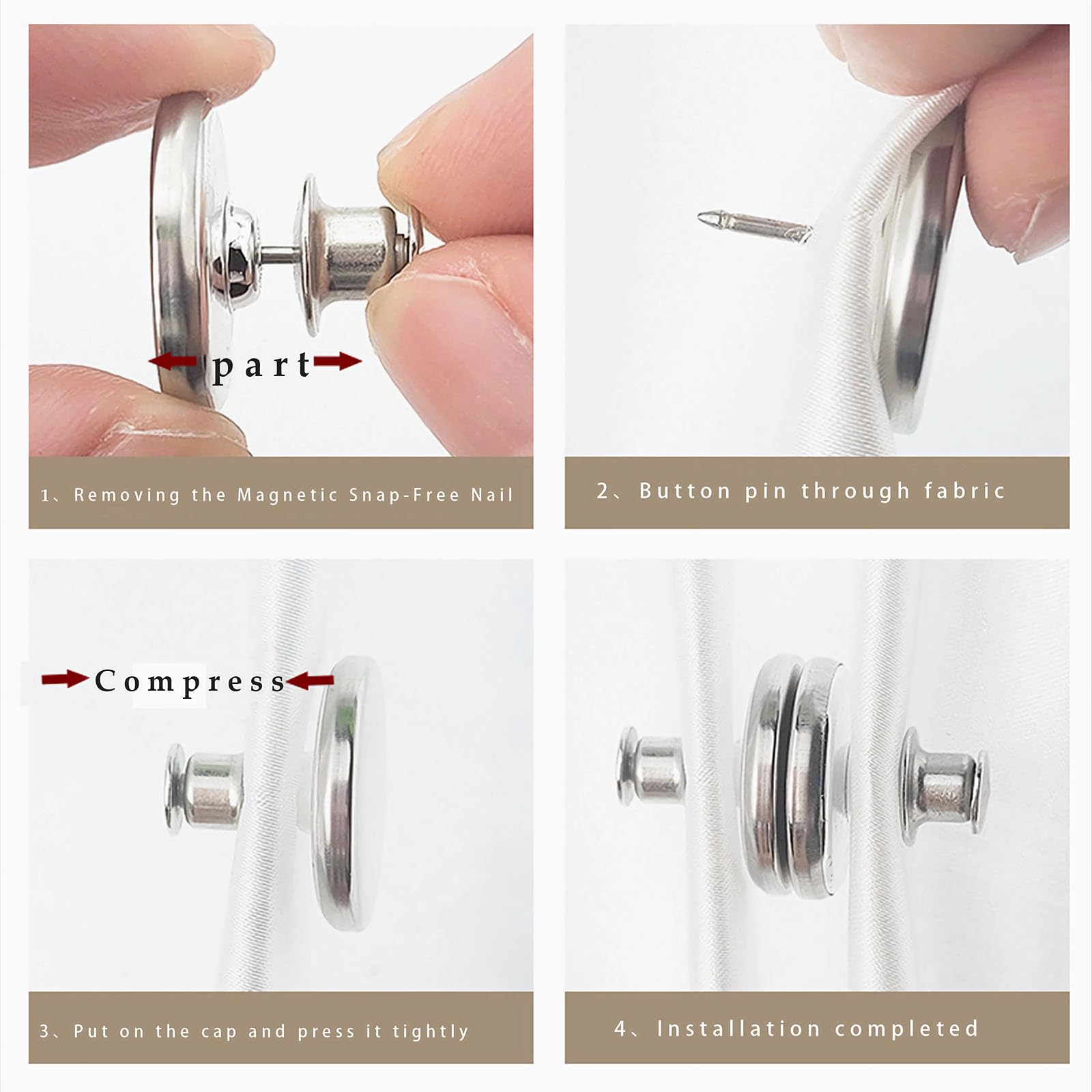 part

1、Removing the Magnetic Snap-Free Nail

2、Button pin through fabric

Compress

3、Put on the cap and press it tightly

4、Installation completed