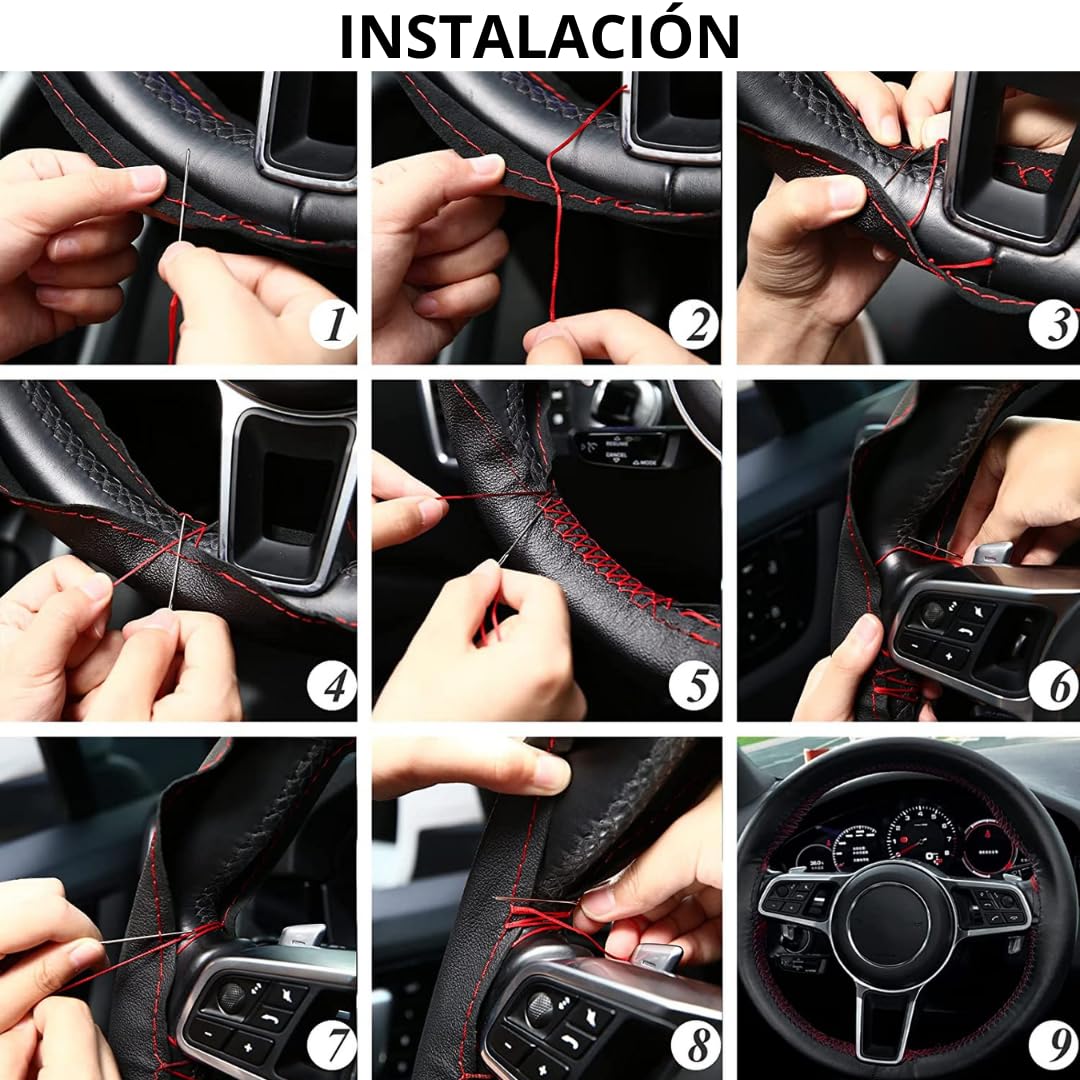 INSTALACIÓN

1

2

3

4

5

6

7

8

9