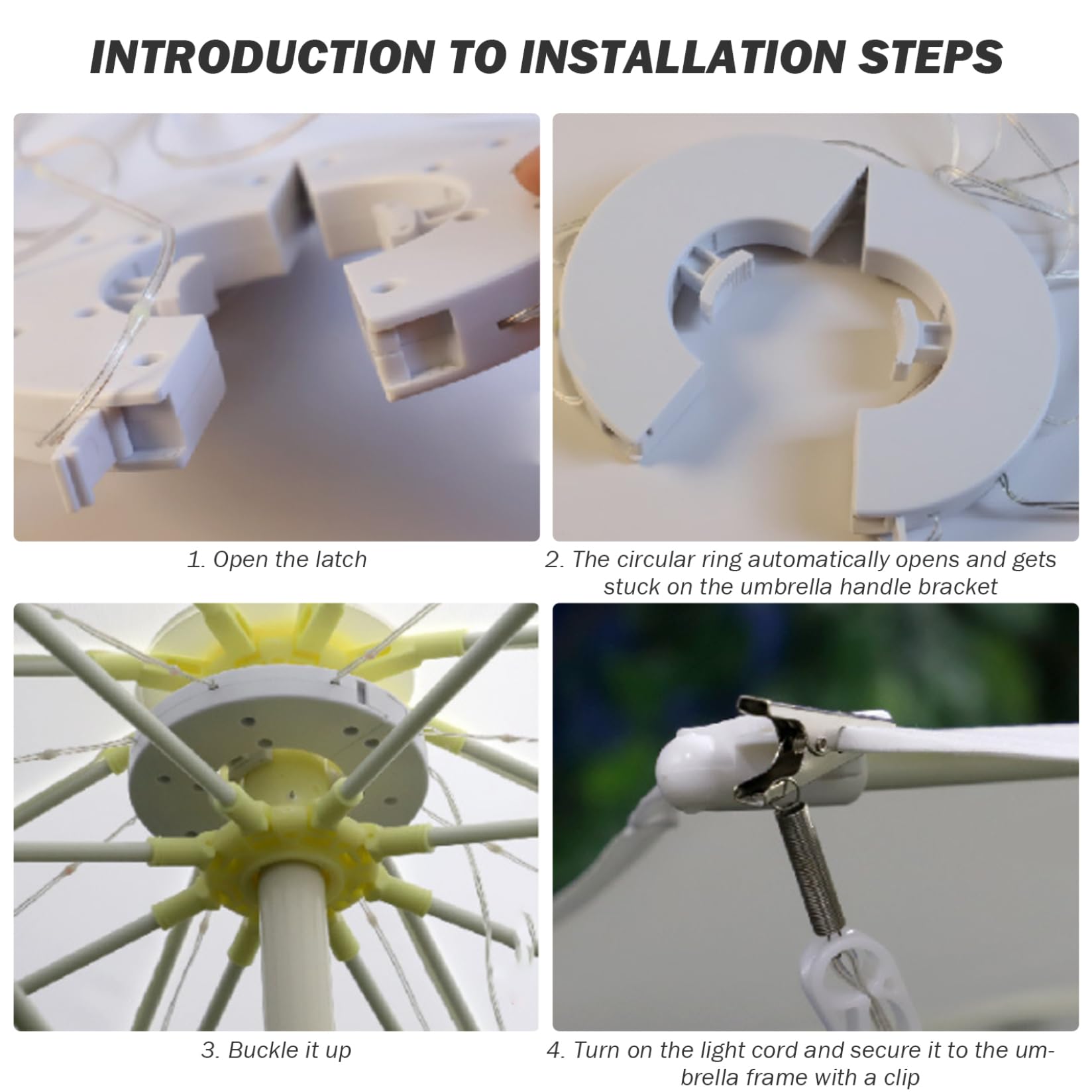 INTRODUCTION TO INSTALLATION STEPS

1. Open the latch

2. The circular ring automatically opens and gets stuck on the umbrella handle bracket

3. Buckle it up

4. Turn on the light cord and secure it to the umbrella frame with a clip