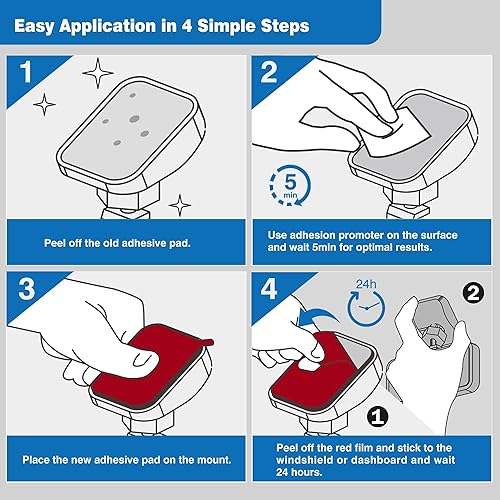 Easy Application in 4 Simple Steps

1

Peel off the old adhesive pad.

2

5 min

Use adhesion promoter on the surface and wait 5min for optimal results.

3

Place the new adhesive pad on the mount.

4

24h

2

1

Peel off the red film and stick to the windshield or dashboard and wait 24 hours.