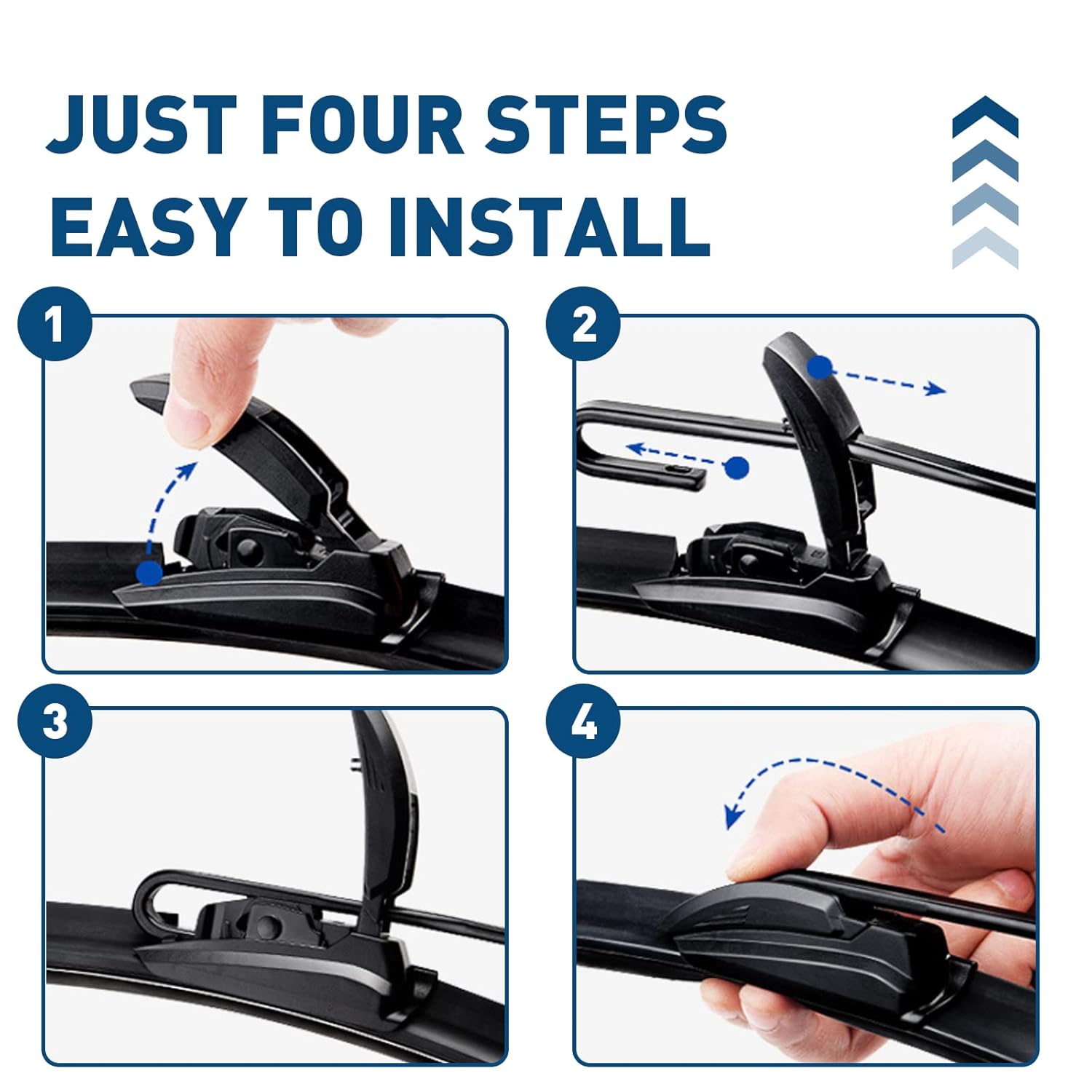 JUST FOUR STEPS
EASY TO INSTALL

1

2

3

4