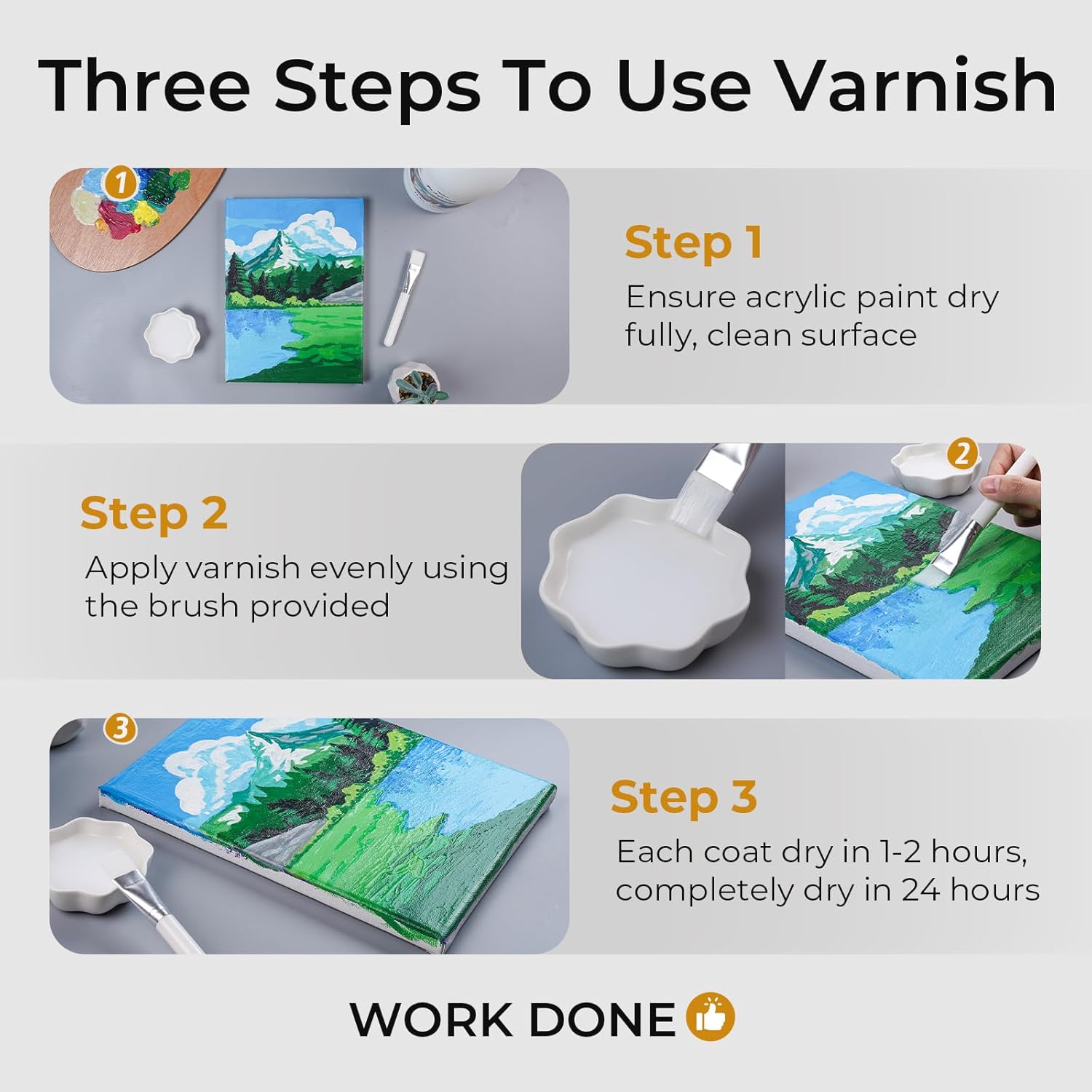 Three Steps To Use Varnish

1

Step 1
Ensure acrylic paint dry fully, clean surface

Step 2
Apply varnish evenly using the brush provided

2

3

Step 3
Each coat dry in 1-2 hours, completely dry in 24 hours

WORK DONE