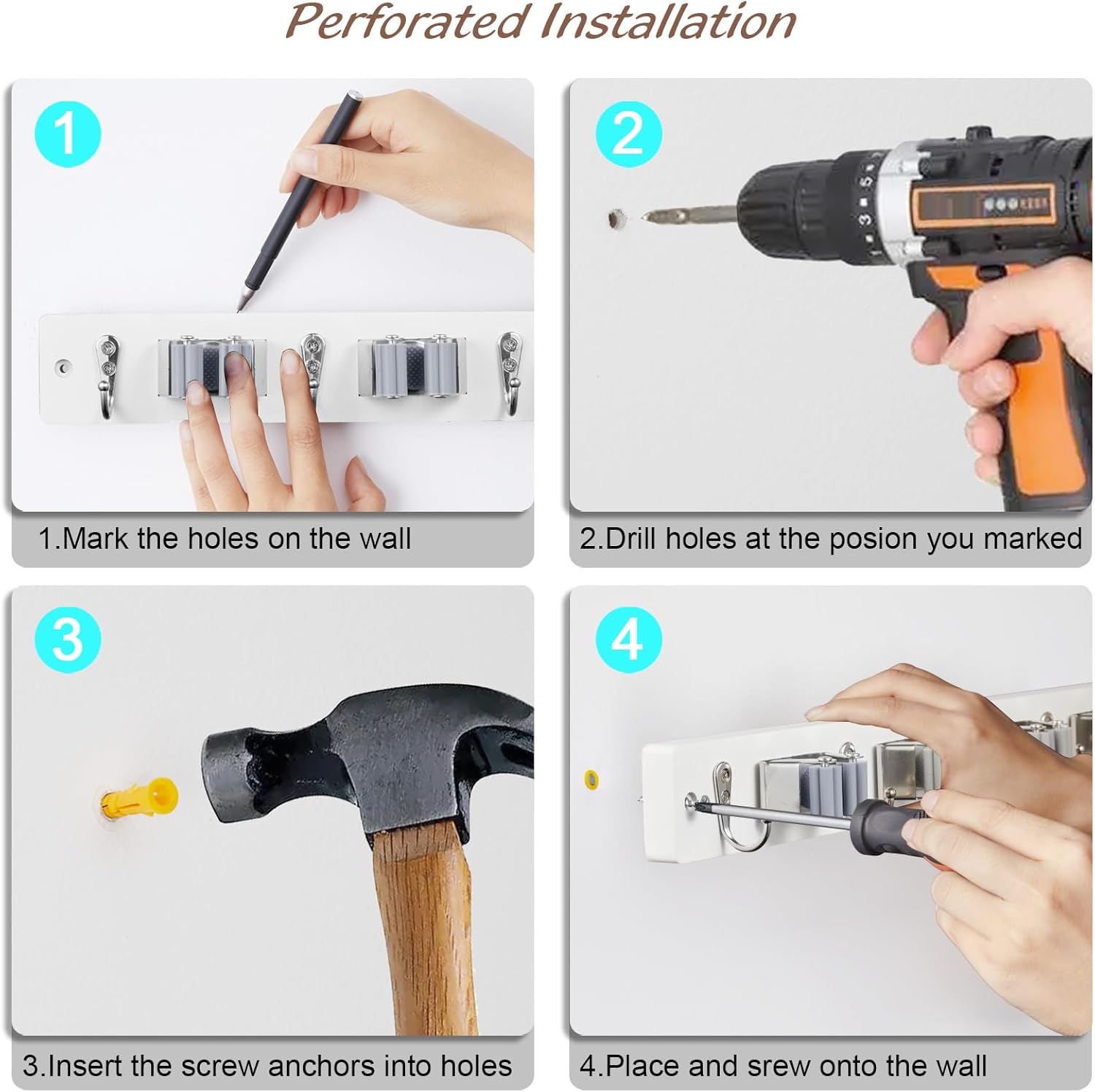 Perforated Installation

1

1.Mark the holes on the wall

2

2.Drill holes at the posion you marked

3

3.Insert the screw anchors into holes

4

4.Place and srew onto the wall