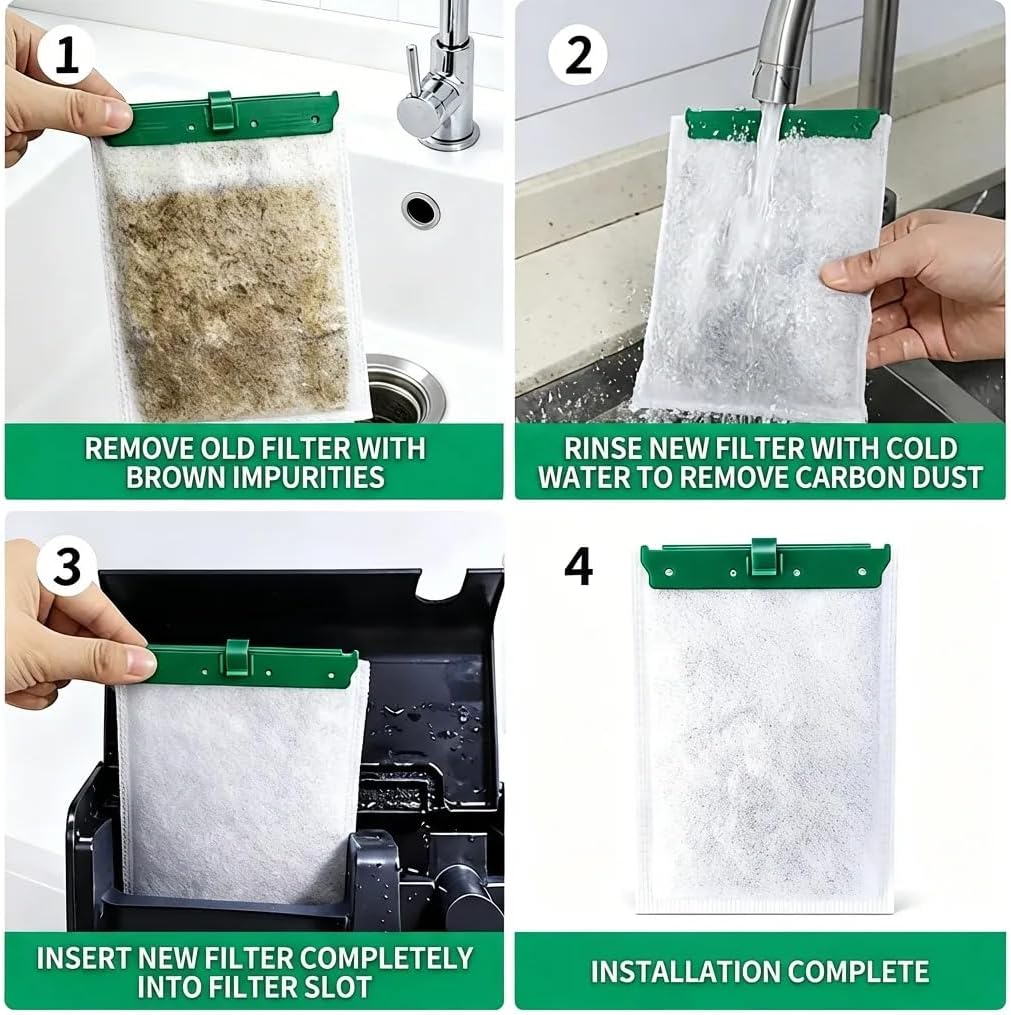 1

REMOVE OLD FILTER WITH BROWN IMPURITIES

2

RINSE NEW FILTER WITH COLD WATER TO REMOVE CARBON DUST

3

INSERT NEW FILTER COMPLETELY INTO FILTER SLOT

4

INSTALLATION COMPLETE