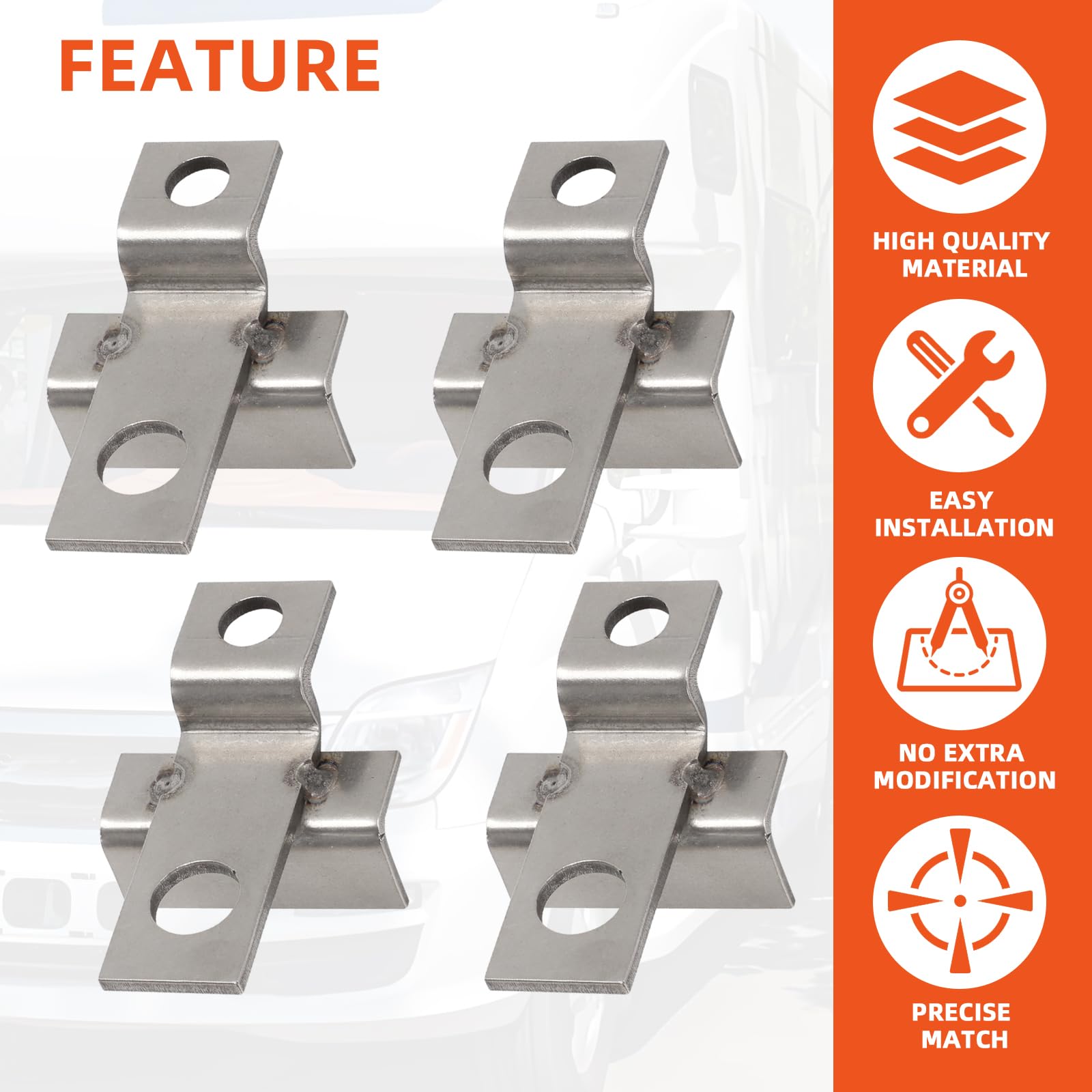 FEATURE

HIGH QUALITY MATERIAL

EASY INSTALLATION

NO EXTRA MODIFICATION

PRECISE MATCH