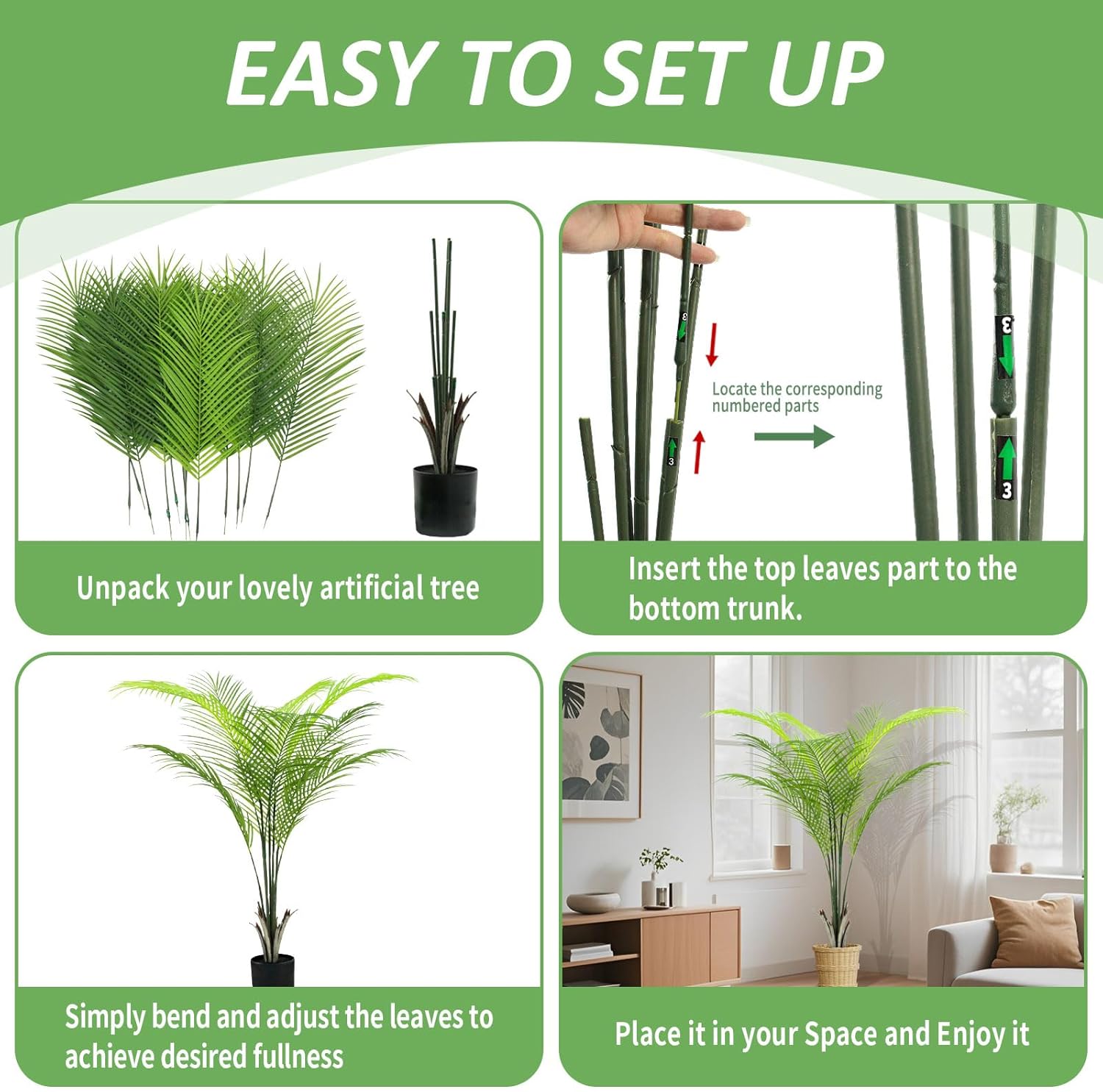 EASY TO SET UP

Unpack your lovely artificial tree

3

3

Locate the corresponding numbered parts

3

3

Insert the top leaves part to the bottom trunk.

Simply bend and adjust the leaves to achieve desired fullness

Place it in your Space and Enjoy it