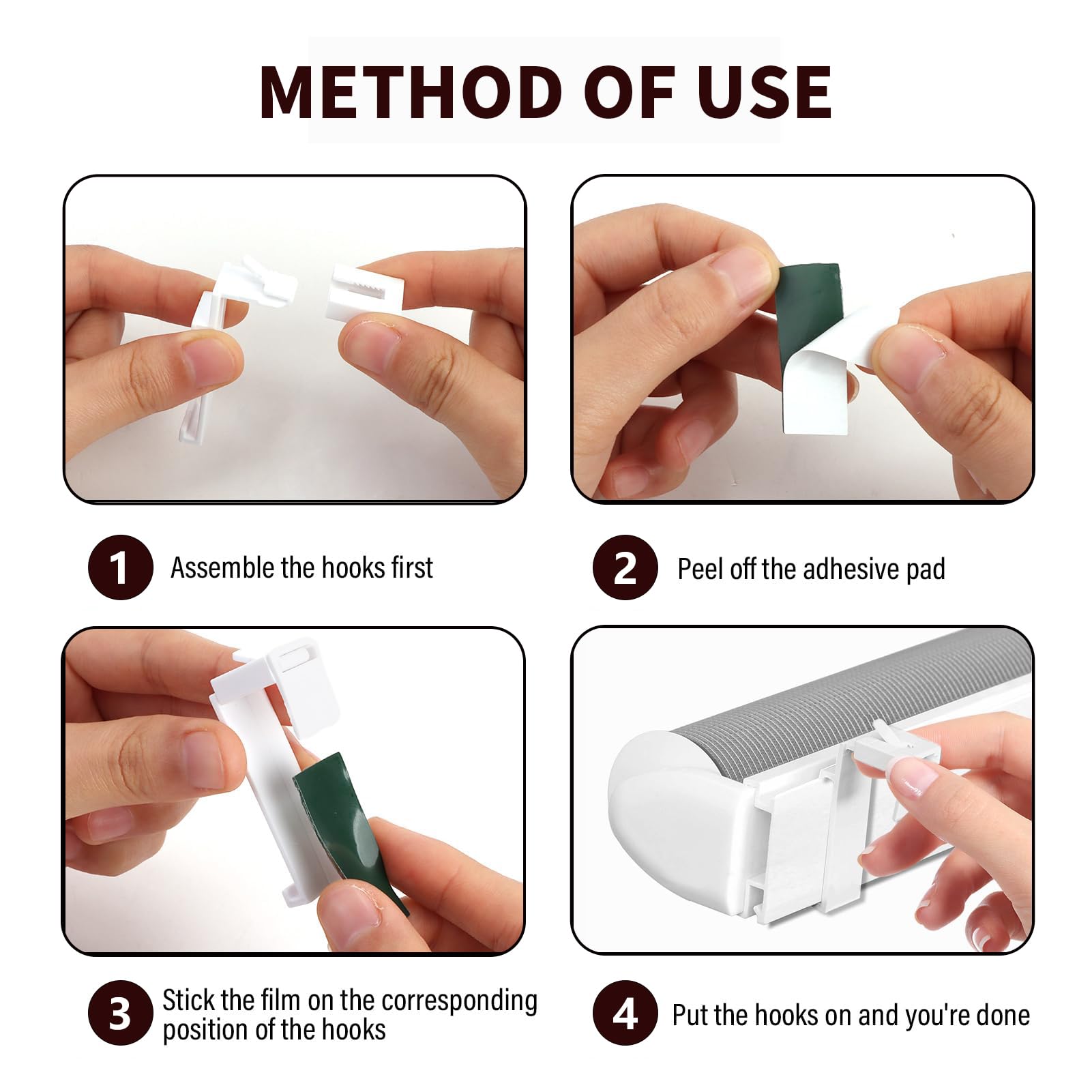 METHOD OF USE

1 Assemble the hooks first

2 Peel off the adhesive pad

3 Stick the film on the corresponding position of the hooks

4 Put the hooks on and you're done