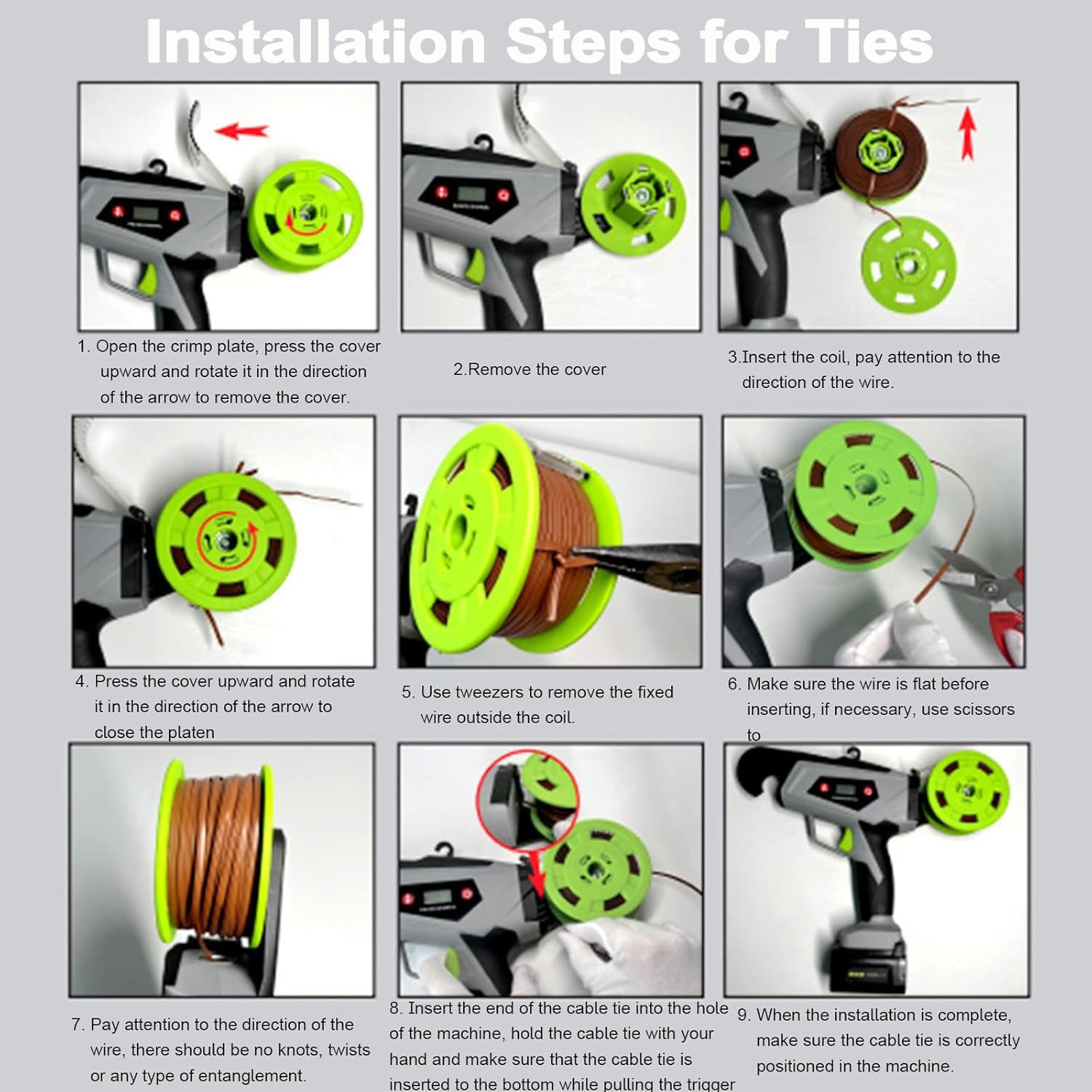 Installation Steps for Ties

1. Open the crimp plate, press the cover upward and rotate it in the direction of the arrow to remove the cover.

2.Remove the cover

3.Insert the coil, pay attention to the direction of the wire.

4. Press the cover upward and rotate it in the direction of the arrow to close the platen

5. Use tweezers to remove the fixed wire outside the coil.

6. Make sure the wire is flat before inserting, if necessary, use scissors to

7. Pay attention to the direction of the wire, there should be no knots, twists or any type of entanglement.

8. Insert the end of the cable tie into the hole of the machine, hold the cable tie with your hand and make sure that the cable tie is inserted to the bottom while pulling the trigger

9. When the installation is complete, make sure the cable tie is correctly positioned in the machine.