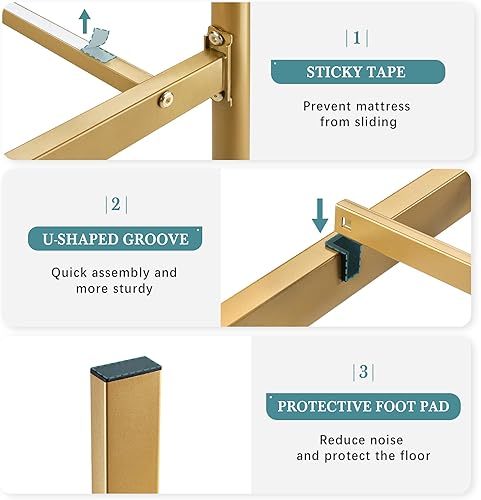 |1|

STICKY TAPE

Prevent mattress from sliding

|2|

U-SHAPED GROOVE

Quick assembly and more sturdy

|3|

PROTECTIVE FOOT PAD

Reduce noise and protect the floor