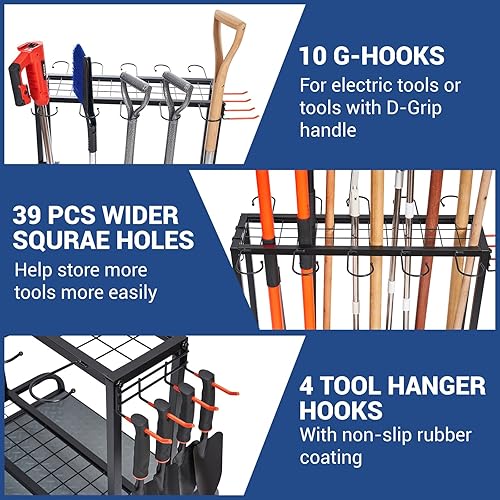 10 G-HOOKS
For electric tools or tools with D-Grip handle

39 PCS WIDER SQURAE HOLES
Help store more tools more easily

4 TOOL HANGER HOOKS
With non-slip rubber coating