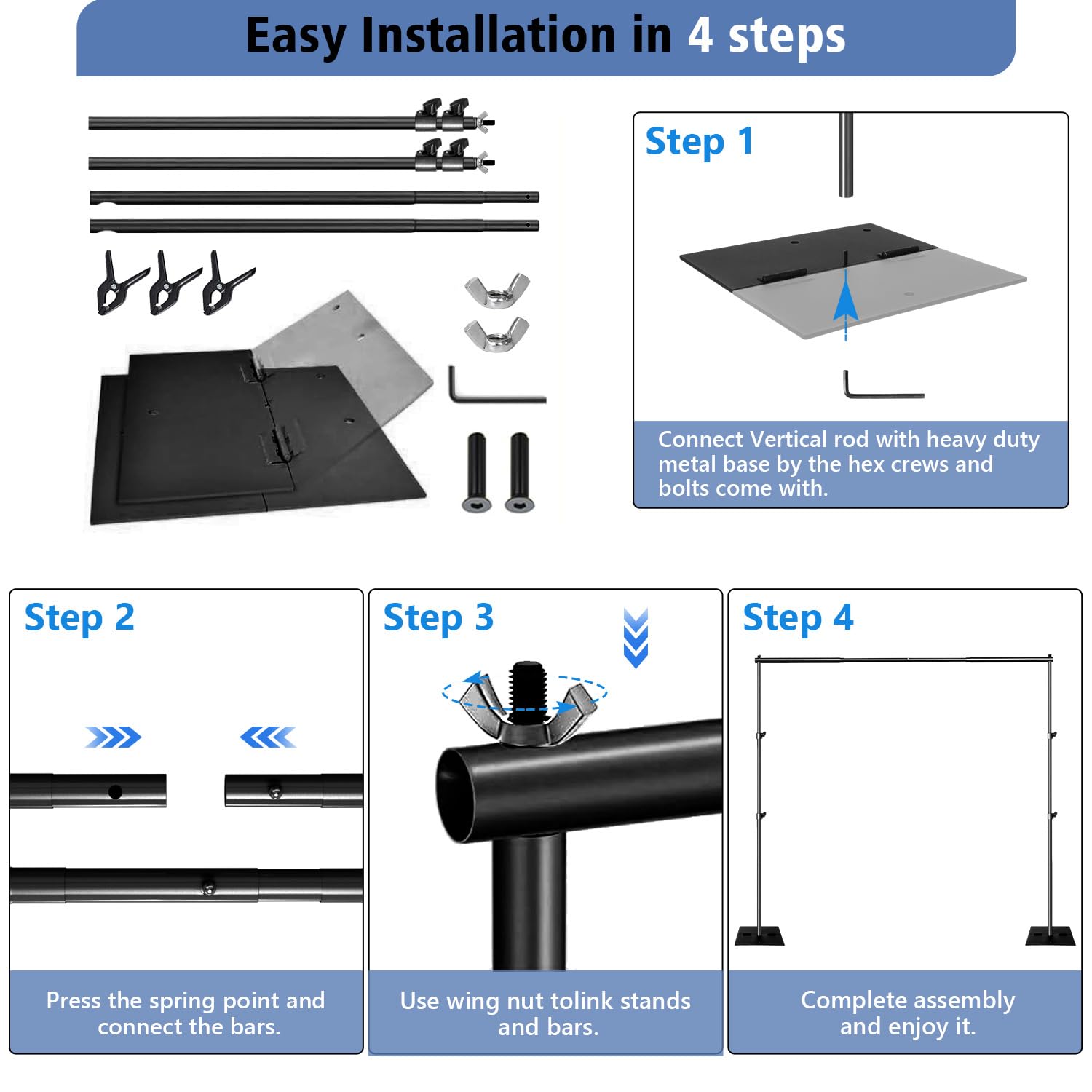 Easy Installation in 4 steps

Step 1

Connect Vertical rod with heavy duty metal base by the hex crews and bolts come with.

Step 2

Press the spring point and connect the bars.

Step 3

Use wing nut tolink stands and bars.

Step 4

Complete assembly and enjoy it.