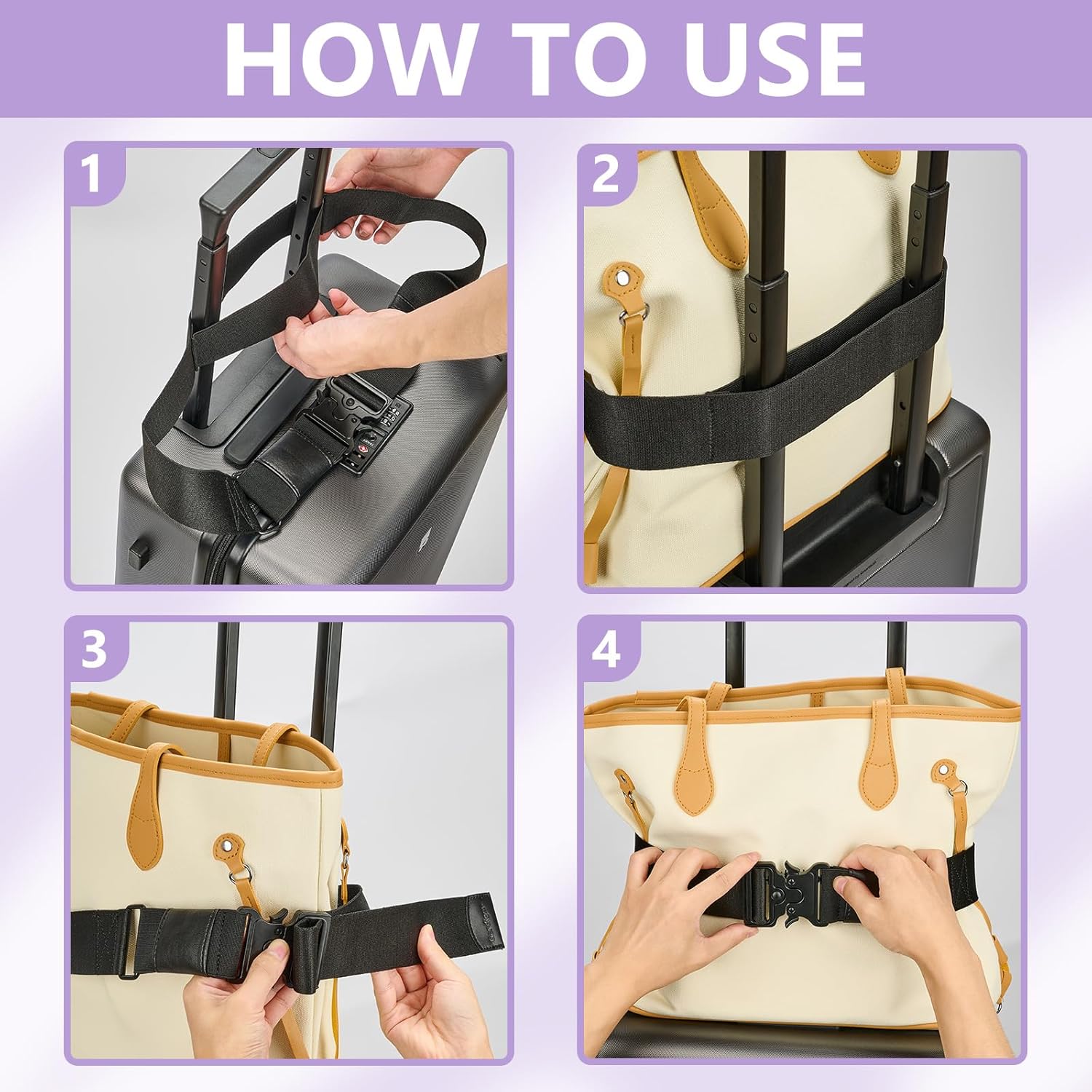 HOW TO USE

1

2

3

4