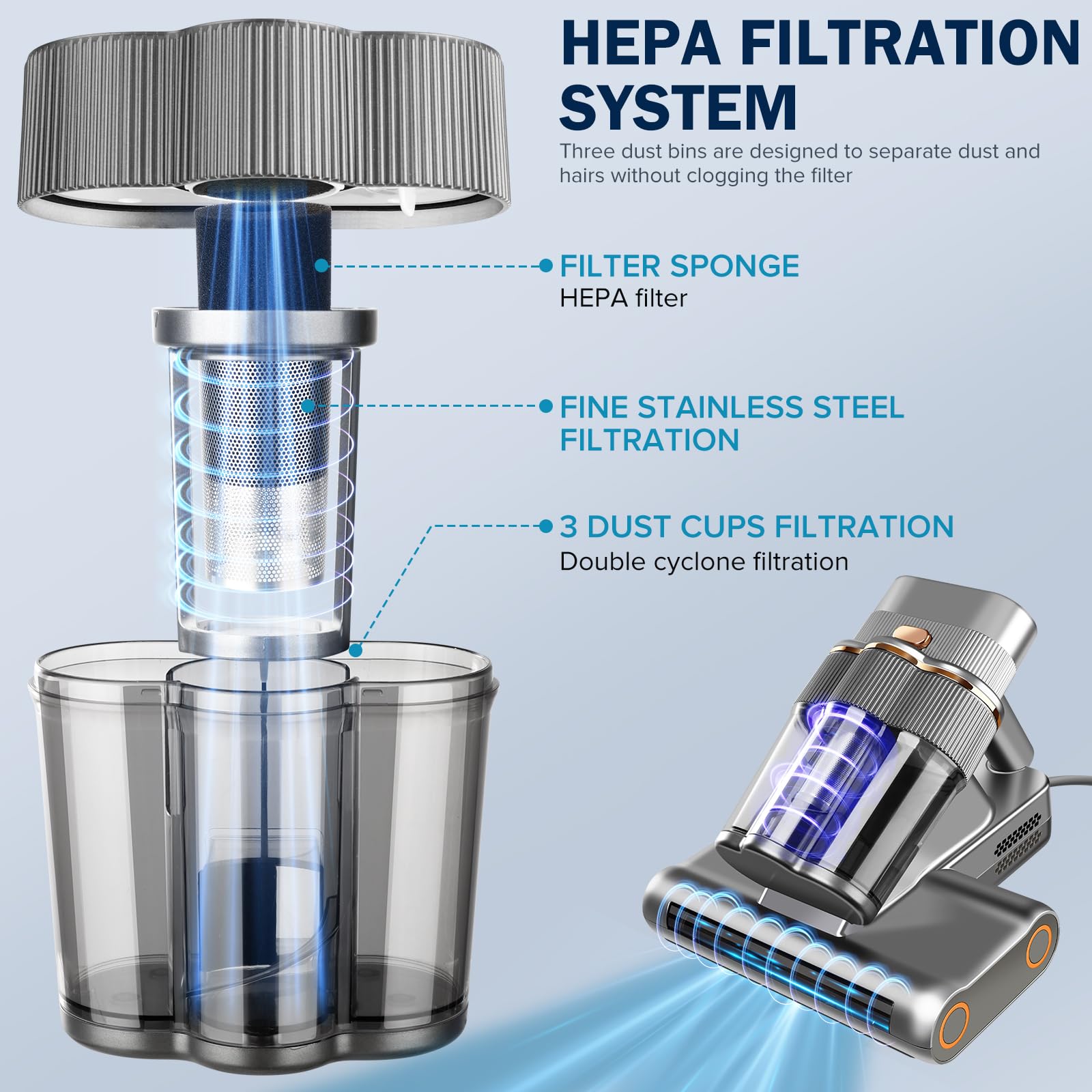 HEPA FILTRATION SYSTEM

Three dust bins are designed to separate dust and hairs without clogging the filter

FILTER SPONGE
HEPA filter

FINE STAINLESS STEEL FILTRATION

3 DUST CUPS FILTRATION
Double cyclone filtration