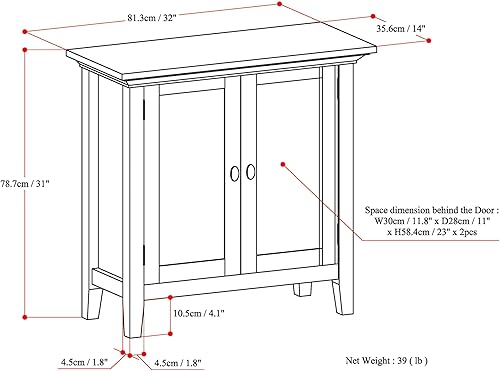 81.3cm / 32"

35.6cm / 14"

78.7cm / 31"

Space dimension behind the Door : W30cm / 11.8" x D28cm / 11" x H58.4cm / 23" x 2pcs

10.5cm / 4.1"

4.5cm / 1.8"

4.5cm / 1.8"

Net Weight : 39 ( lb )