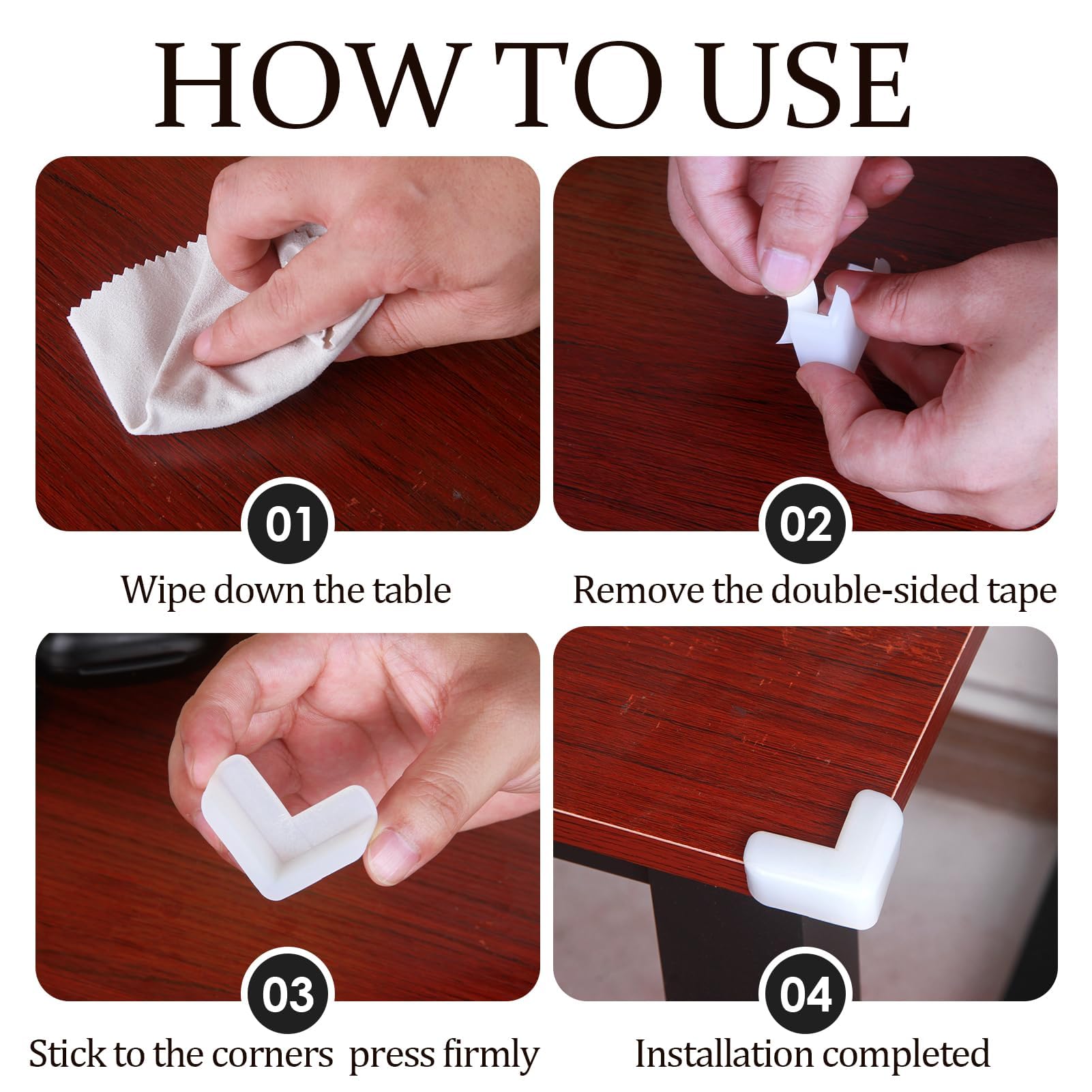 HOW TO USE

01
Wipe down the table

02
Remove the double-sided tape

03
Stick to the corners press firmly

04
Installation completed