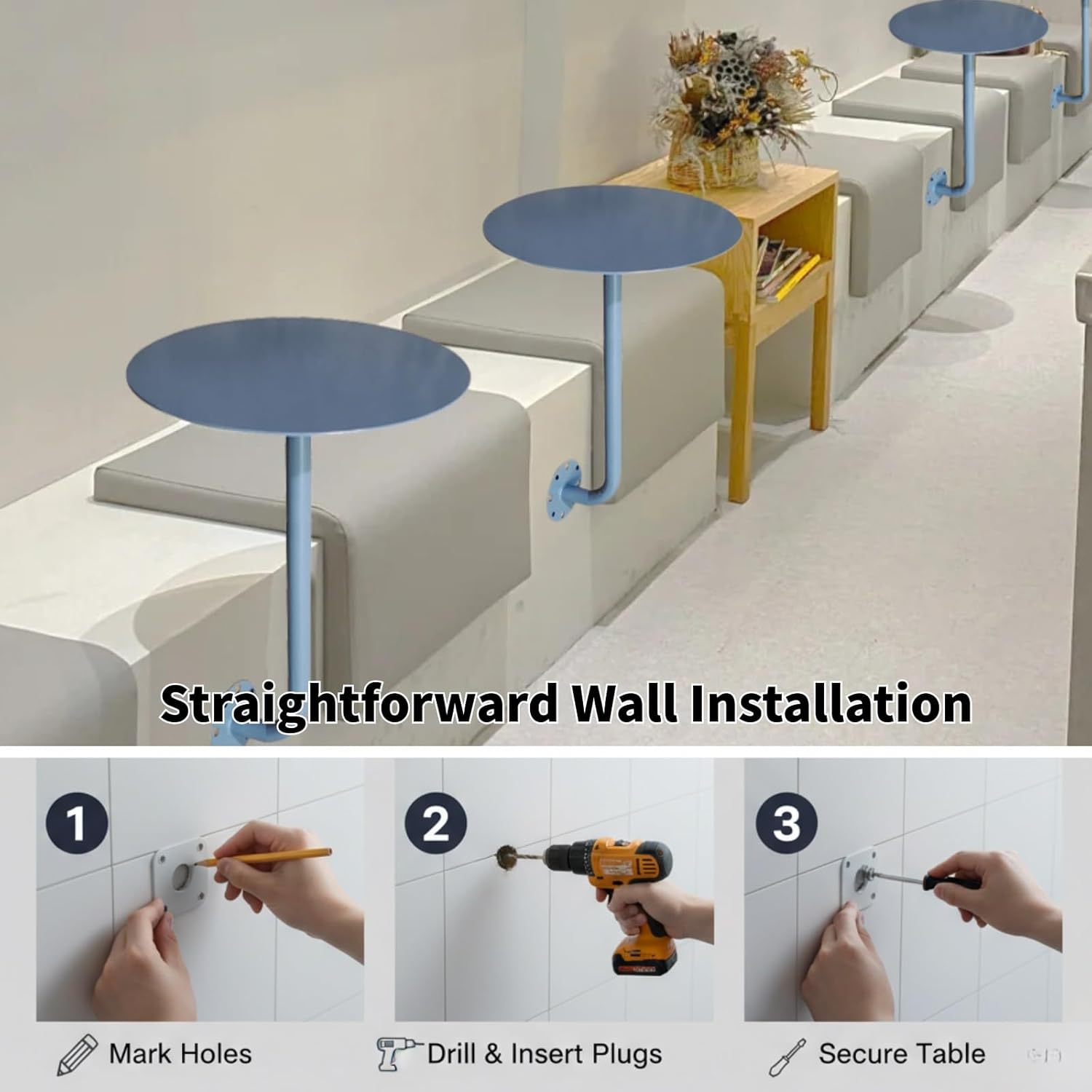 Straightforward Wall Installation

1

2

3

Mark Holes

Drill & Insert Plugs

Secure Table