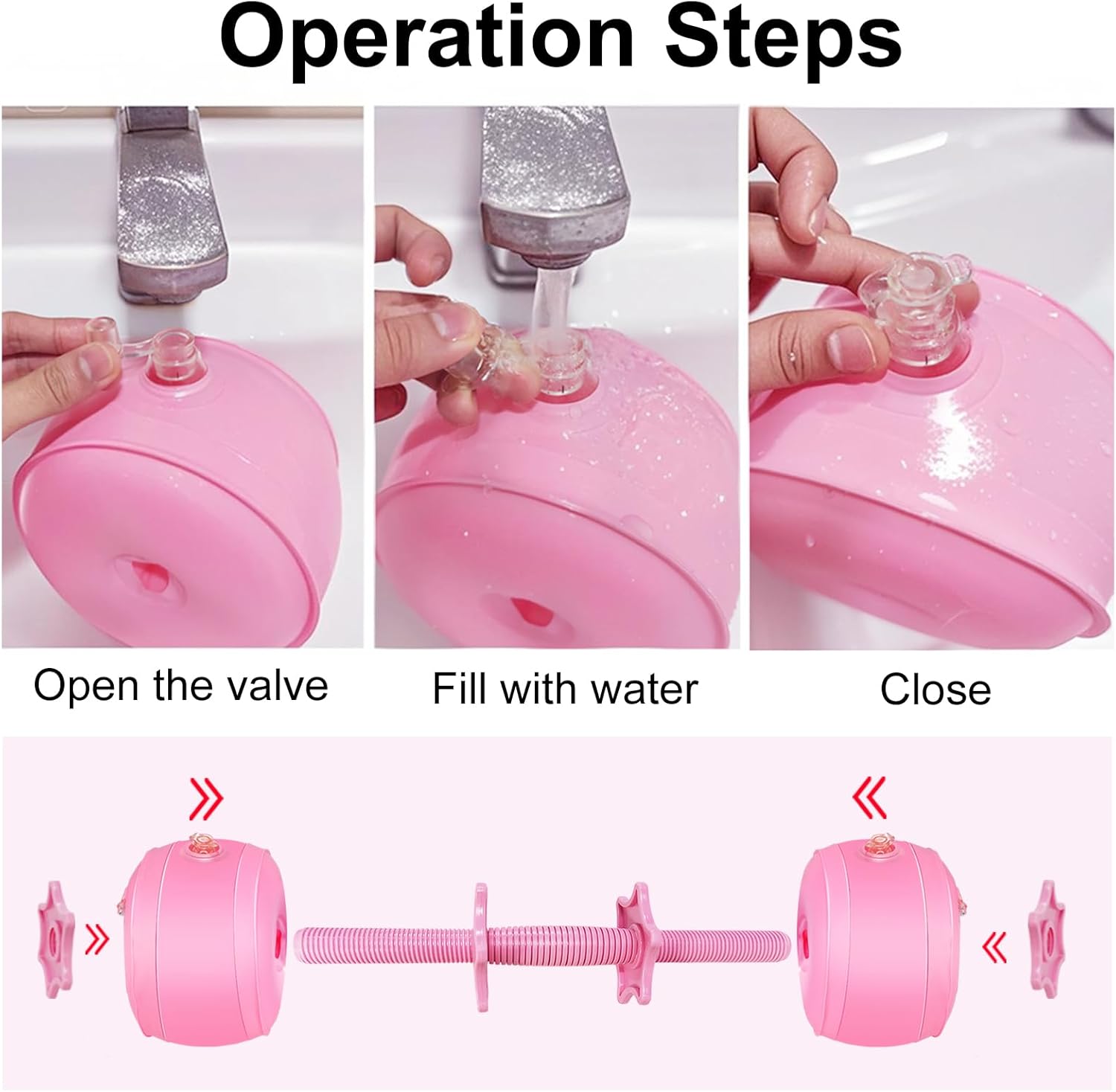 Operation Steps

Open the valve

Fill with water

Close