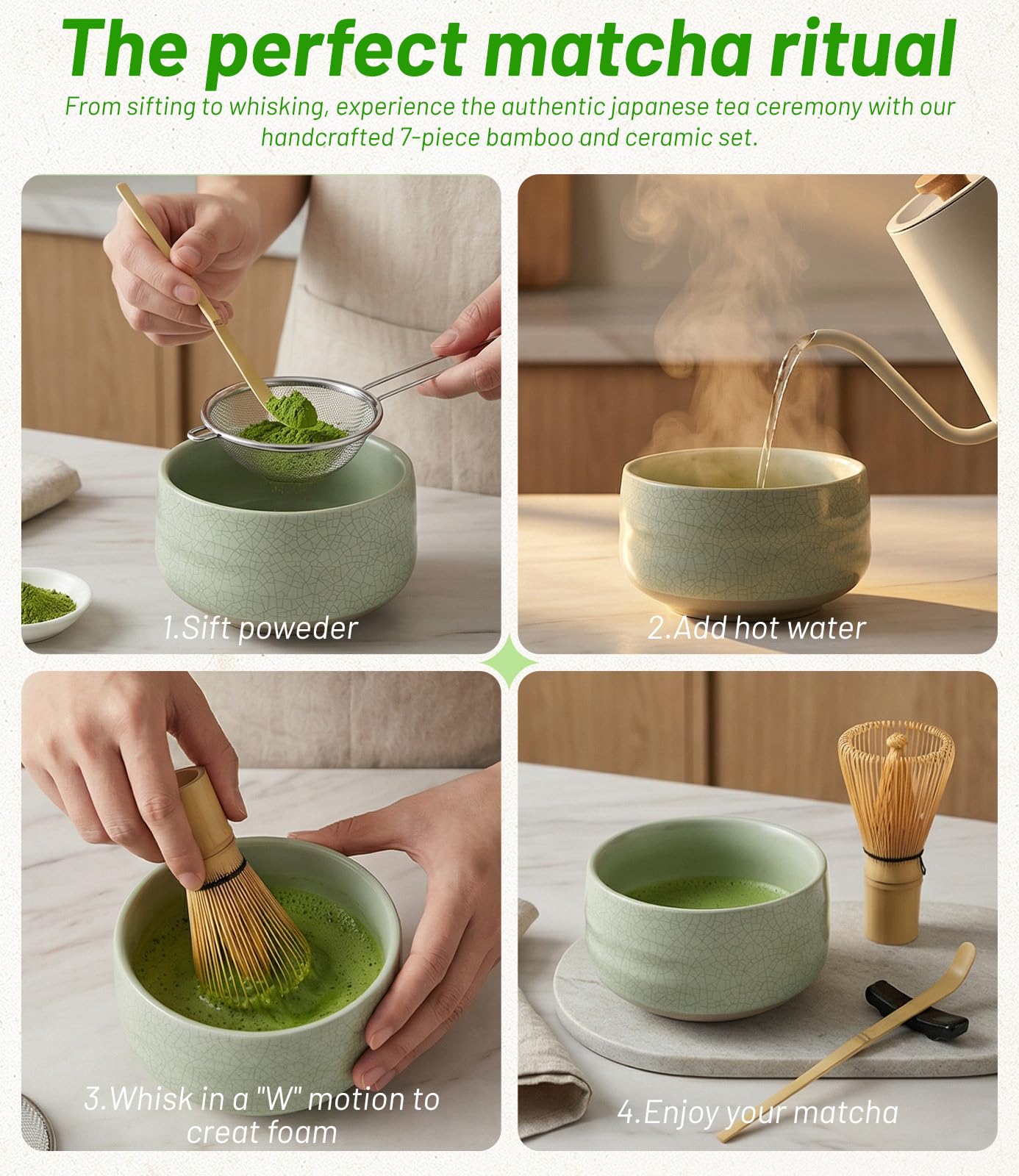 The perfect matcha ritual

From sifting to whisking, experience the authentic japanese tea ceremony with our handcrafted 7-piece bamboo and ceramic set.

1.Sift poweder

2.Add hot water

3.Whisk in a "W" motion to creat foam

4.Enjoy your matcha