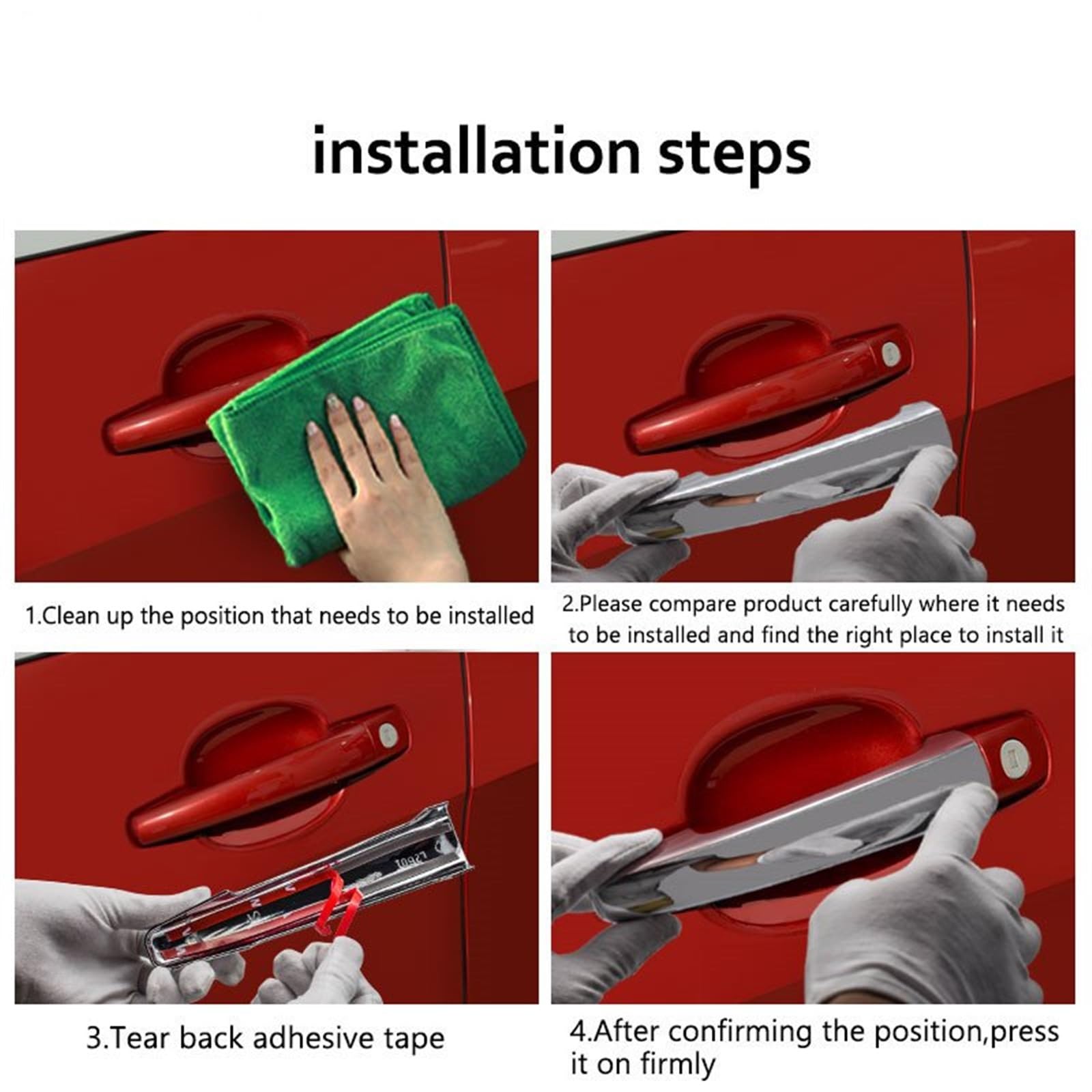 installation steps

1.Clean up the position that needs to be installed

2.Please compare product carefully where it needs to be installed and find the right place to install it

3.Tear back adhesive tape

4.After confirming the position,press it on firmly