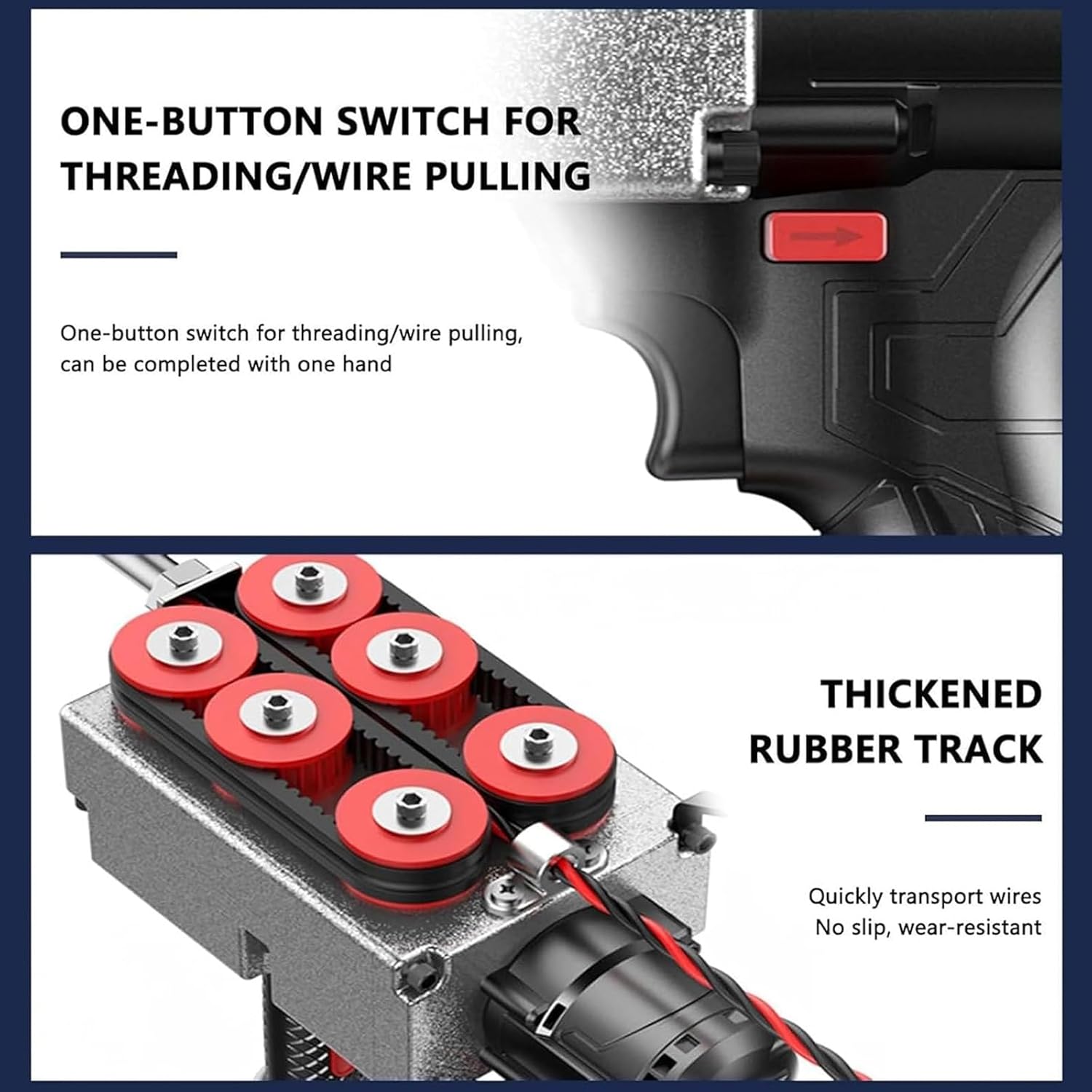 ONE-BUTTON SWITCH FOR THREADING/WIRE PULLING

One-button switch for threading/wire pulling, can be completed with one hand

THICKENED RUBBER TRACK

Quickly transport wires
No slip, wear-resistant