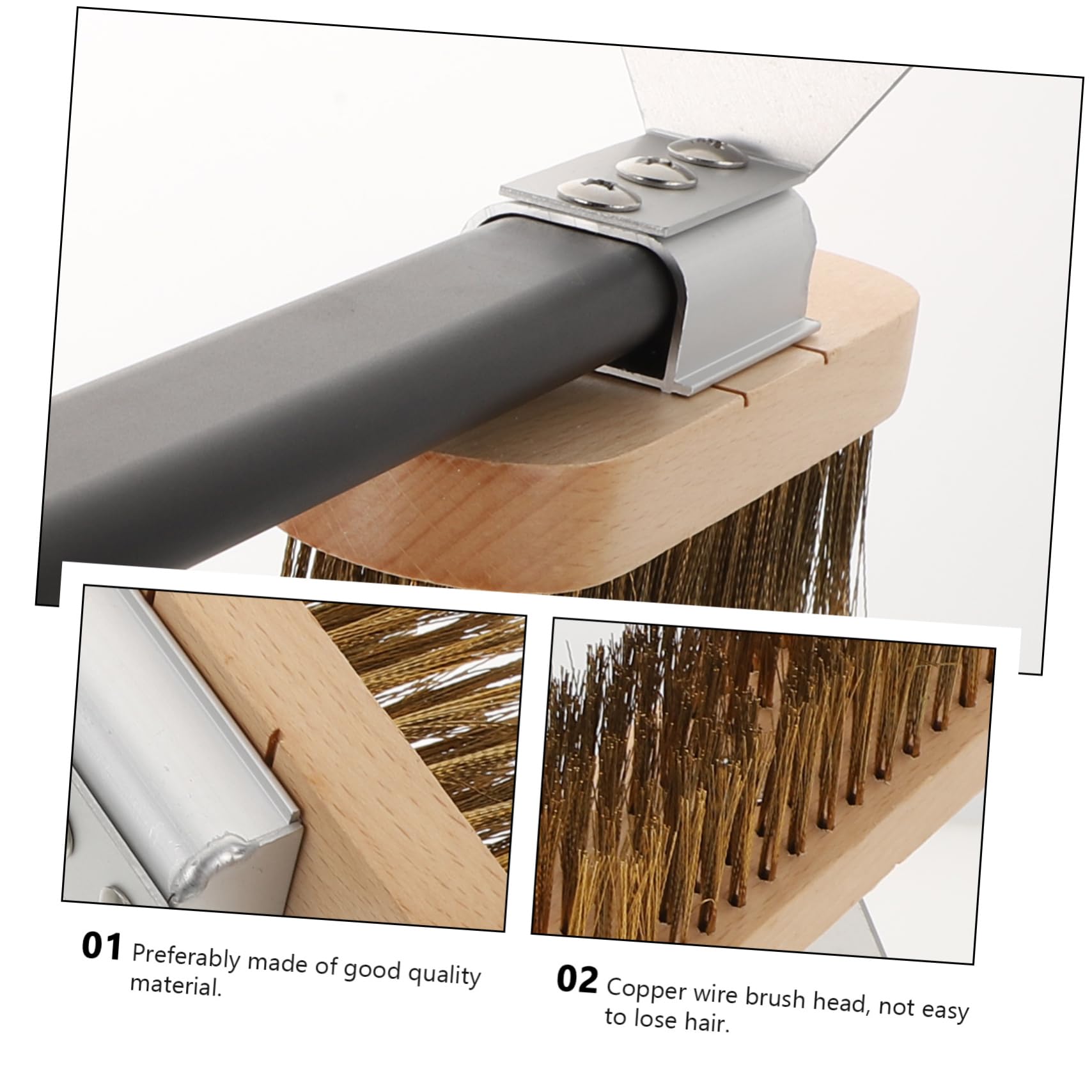 01 Preferably made of good quality material.

02 Copper wire brush head, not easy to lose hair.