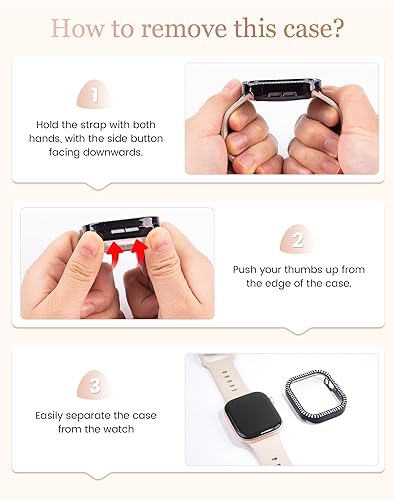 How to remove this case?

1

Hold the strap with both hands, with the side button facing downwards.

2

Push your thumbs up from the edge of the case.

3

Easily separate the case from the watch