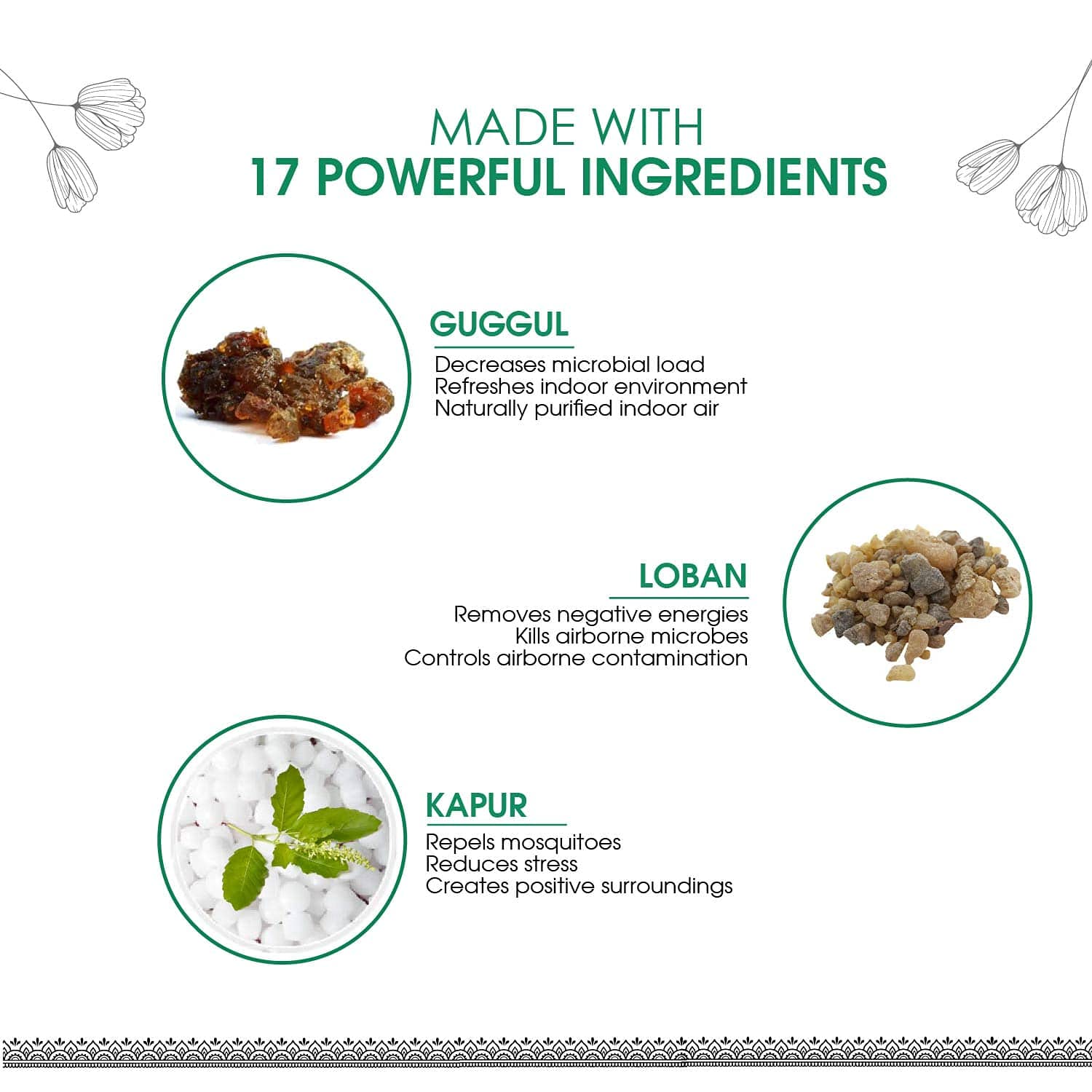 MADE WITH
17 POWERFUL INGREDIENTS

GUGGUL
Decreases microbial load
Refreshes indoor environment
Naturally purified indoor air

LOBAN
Removes negative energies
Kills airborne microbes
Controls airborne contamination

KAPUR
Repels mosquitoes
Reduces stress
Creates positive surroundings