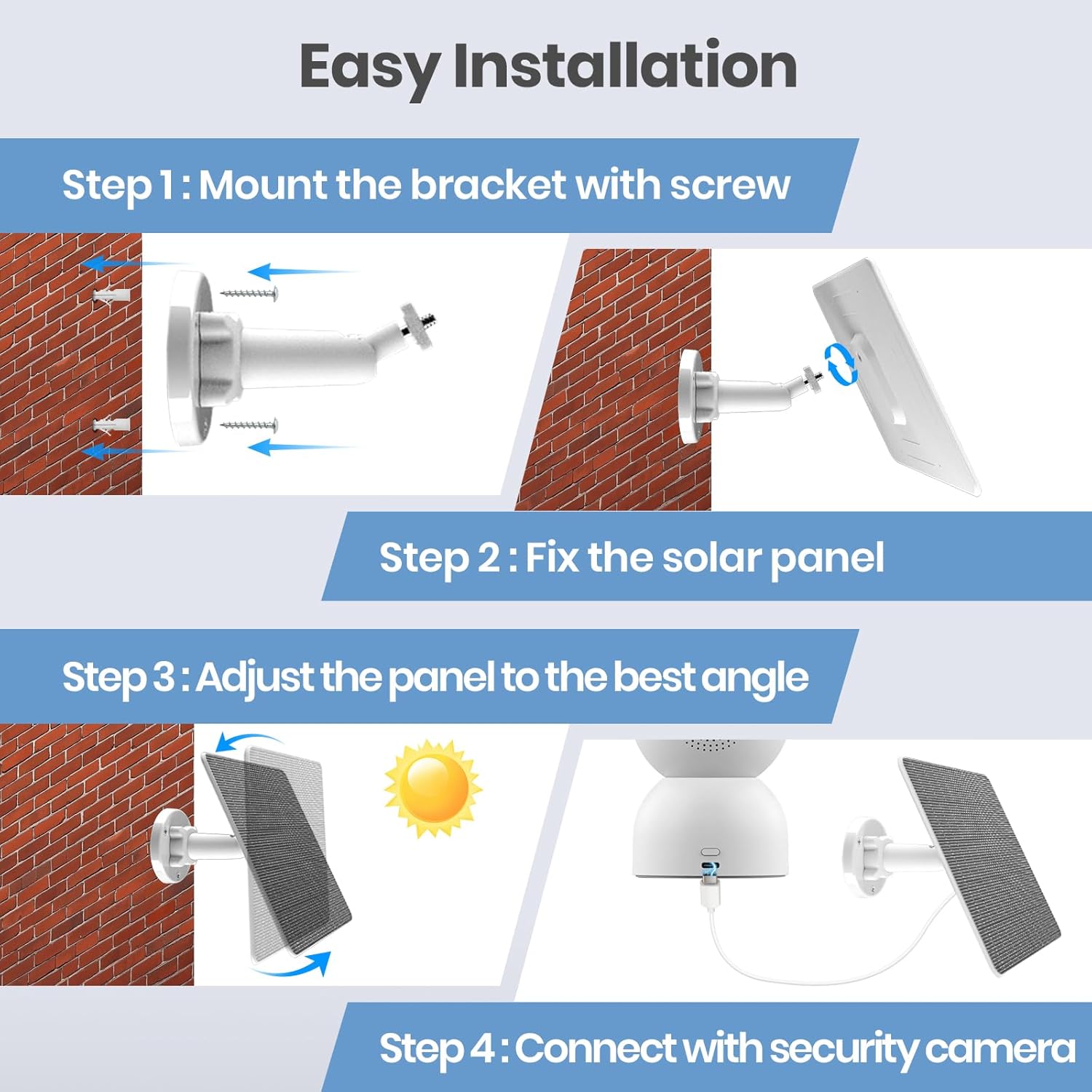 Easy Installation

Step 1 : Mount the bracket with screw

Step 2 : Fix the solar panel

Step 3 : Adjust the panel to the best angle

Step 4 : Connect with security camera