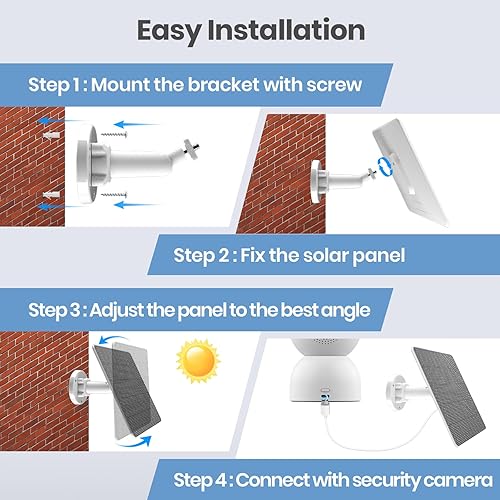 Easy Installation

Step 1 : Mount the bracket with screw

Step 2 : Fix the solar panel

Step 3 : Adjust the panel to the best angle

Step 4 : Connect with security camera