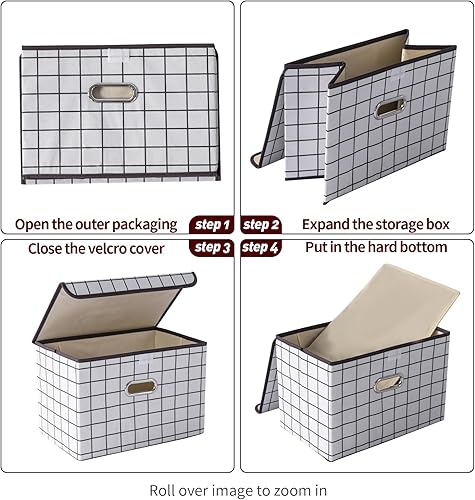 Open the outer packaging step 1

step 2 Expand the storage box

Close the velcro cover step 3

step 4 Put in the hard bottom

Roll over image to zoom in