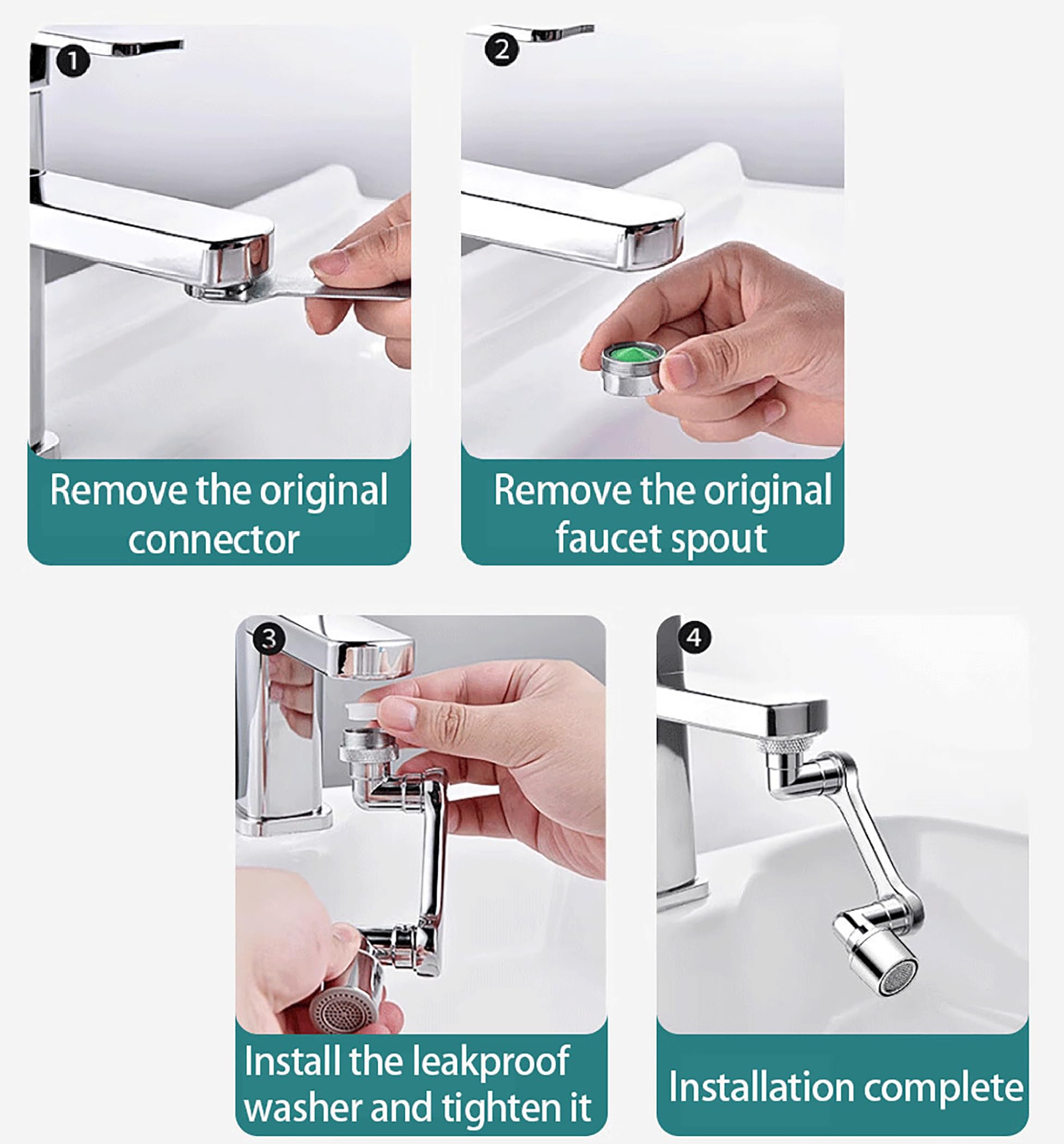 1
Remove the original connector

2
Remove the original faucet spout

3
Install the leakproof washer and tighten it

4
Installation complete