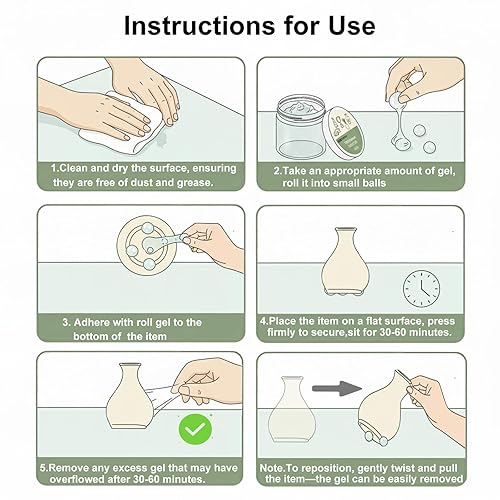 Instructions for Use

1.Clean and dry the surface, ensuring they are free of dust and grease.

2.Take an appropriate amount of gel, roll it into small balls

3. Adhere with roll gel to the bottom of the item

4.Place the item on a flat surface, press firmly to secure,sit for 30-60 minutes.

5.Remove any excess gel that may have overflowed after 30-60 minutes.

Note.To reposition, gently twist and pull the item—the gel can be easily removed