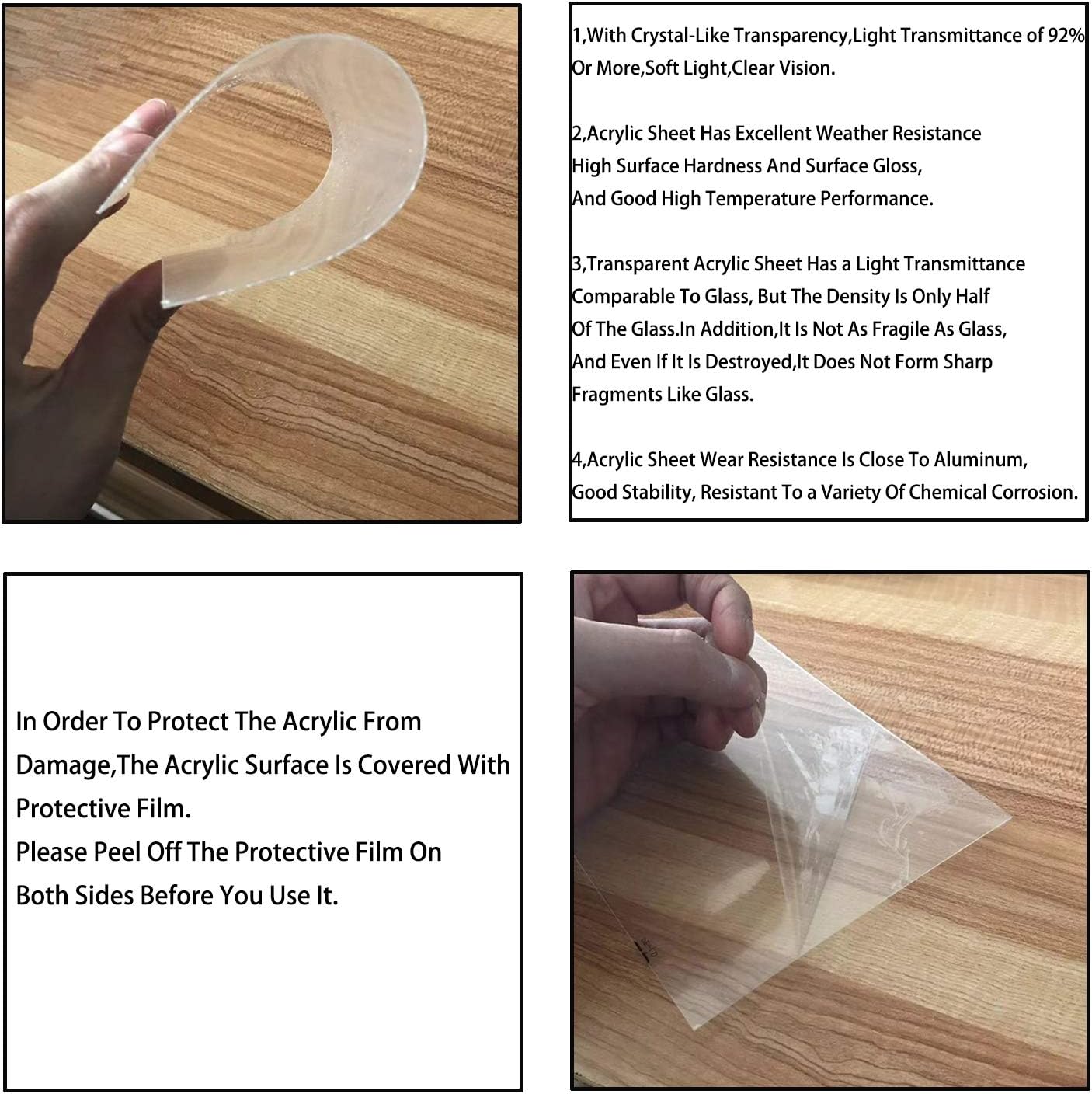 1,With Crystal-Like Transparency,Light Transmittance of 92% Or More,Soft Light,Clear Vision.

2,Acrylic Sheet Has Excellent Weather Resistance High Surface Hardness And Surface Gloss, And Good High Temperature Performance.

3,Transparent Acrylic Sheet Has a Light Transmittance Comparable To Glass, But The Density Is Only Half Of The Glass.In Addition,It Is Not As Fragile As Glass, And Even If It Is Destroyed,It Does Not Form Sharp Fragments Like Glass.

4,Acrylic Sheet Wear Resistance Is Close To Aluminum, Good Stability, Resistant To a Variety Of Chemical Corrosion.

In Order To Protect The Acrylic From Damage,The Acrylic Surface Is Covered With Protective Film.
Please Peel Off The Protective Film On Both Sides Before You Use It.