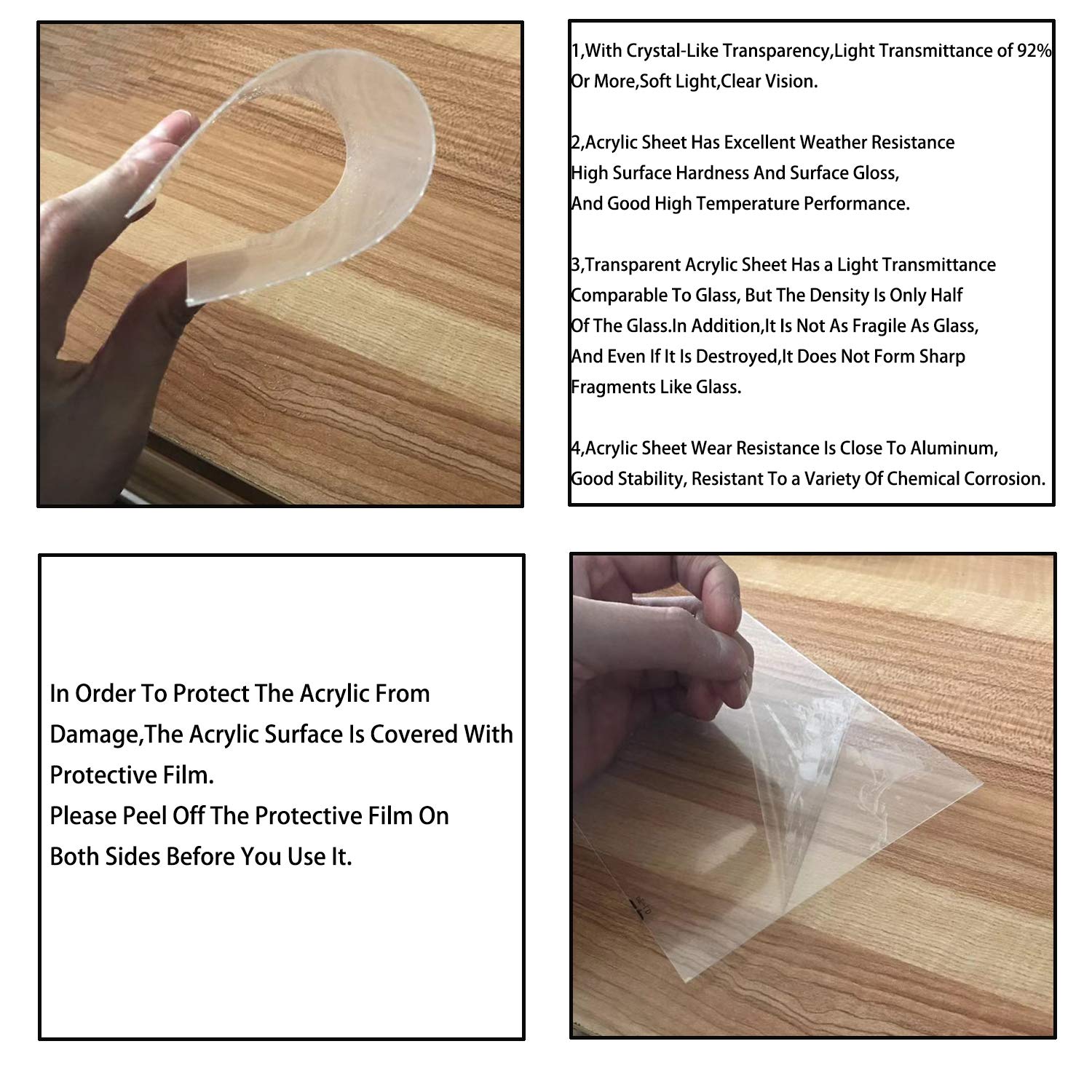 1,With Crystal-Like Transparency,Light Transmittance of 92% Or More,Soft Light,Clear Vision.

2,Acrylic Sheet Has Excellent Weather Resistance High Surface Hardness And Surface Gloss, And Good High Temperature Performance.

3,Transparent Acrylic Sheet Has a Light Transmittance Comparable To Glass, But The Density Is Only Half Of The Glass.In Addition,It Is Not As Fragile As Glass, And Even If It Is Destroyed,It Does Not Form Sharp Fragments Like Glass.

4,Acrylic Sheet Wear Resistance Is Close To Aluminum, Good Stability, Resistant To a Variety Of Chemical Corrosion.

In Order To Protect The Acrylic From Damage,The Acrylic Surface Is Covered With Protective Film.
Please Peel Off The Protective Film On Both Sides Before You Use It.