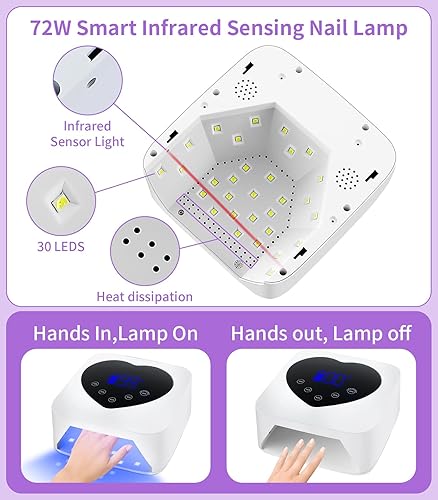 72W Smart Infrared Sensing Nail Lamp

Infrared Sensor Light

30 LEDS

Heat dissipation

Hands In,Lamp On

Hands out, Lamp off