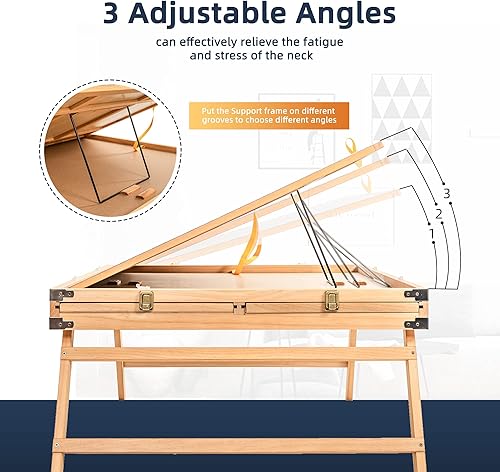 3 Adjustable Angles

can effectively relieve the fatigue and stress of the neck

Put the Support frame on different grooves to choose different angles

3

2

1