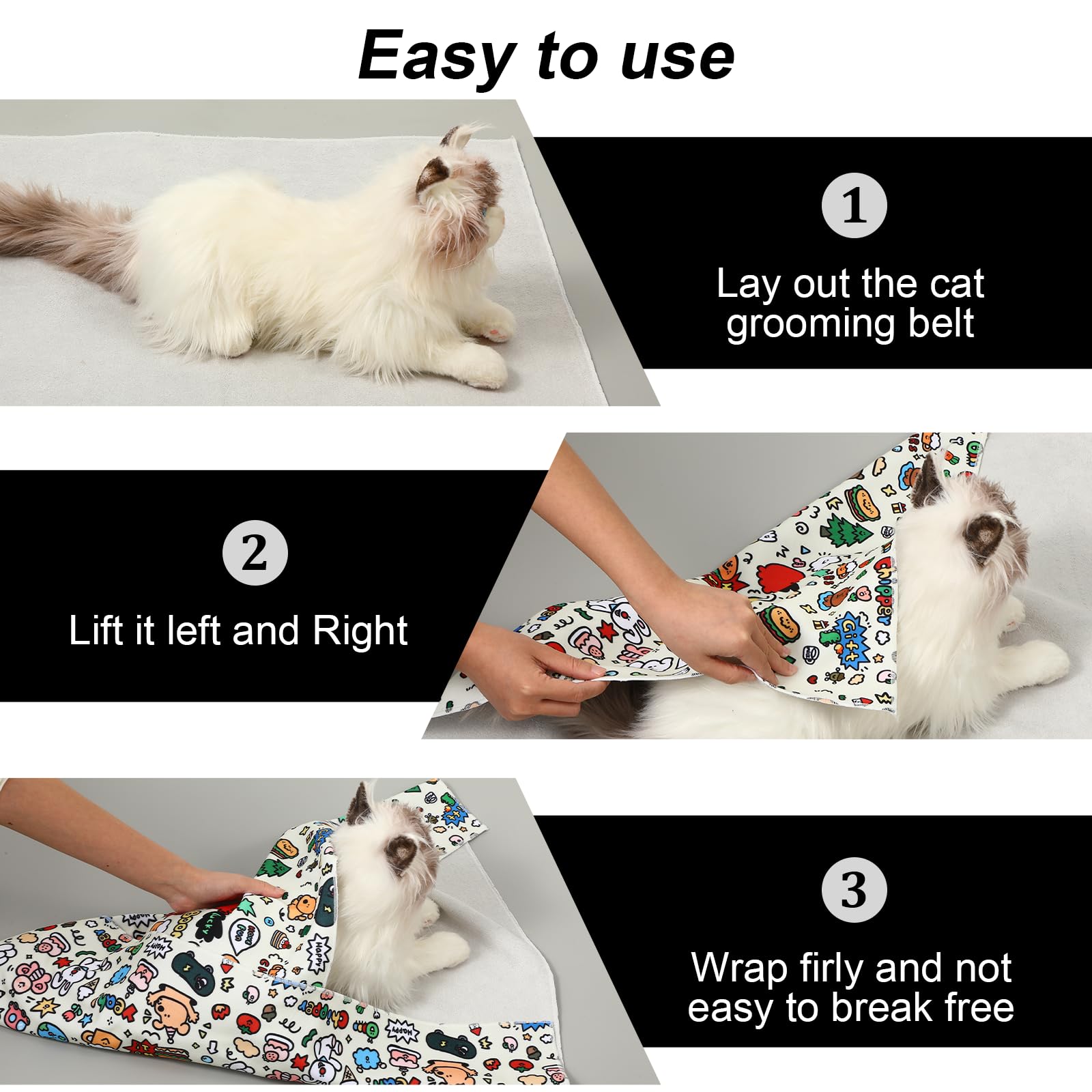 Easy to use

1

Lay out the cat grooming belt

2

Lift it left and Right

3

Wrap firly and not easy to break free